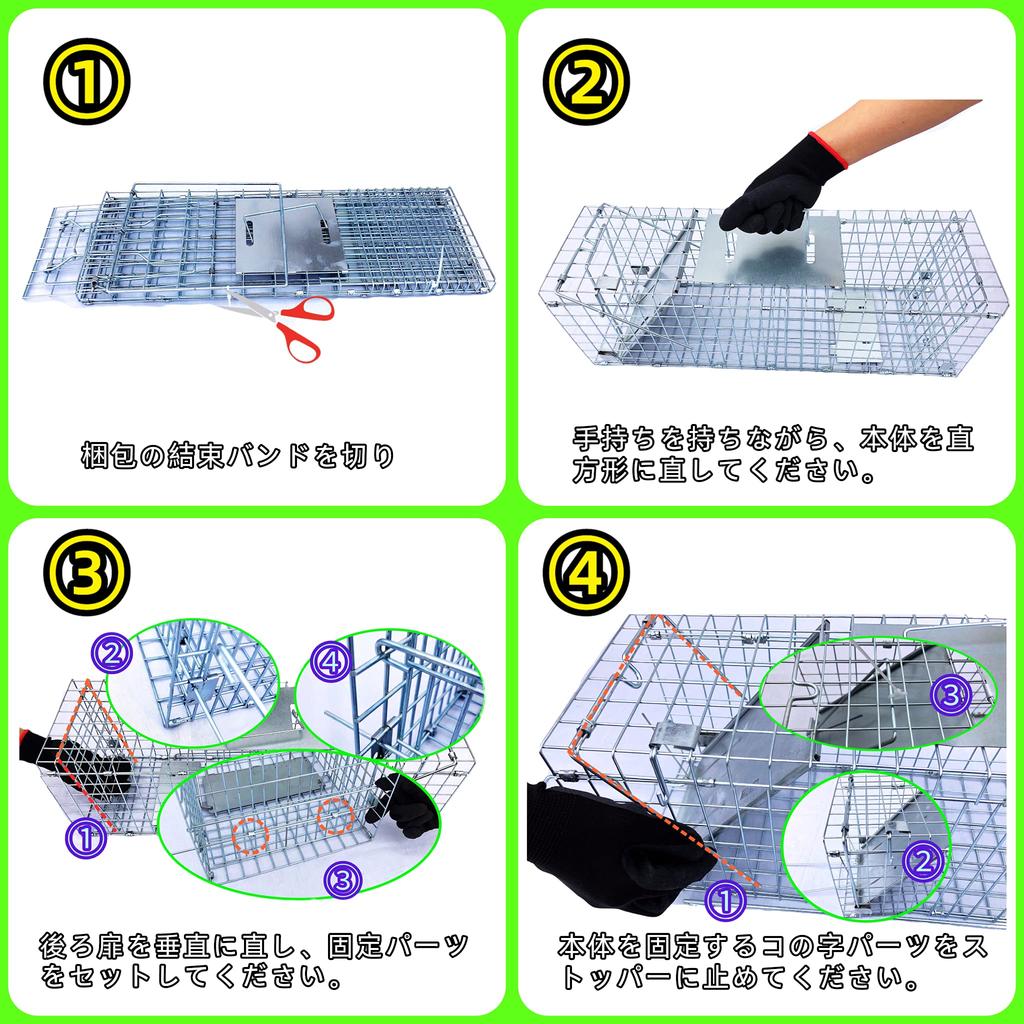 ①

梱包の結束バンドを切り

②

手持ちを持ちながら、本体を直方形に直してください。

③

②

④

①

③

後ろ扉を垂直に直し、固定パーツをセットしてください。

④

③

②

①

本体を固定するコの字パーツをストッパーに止めてください。