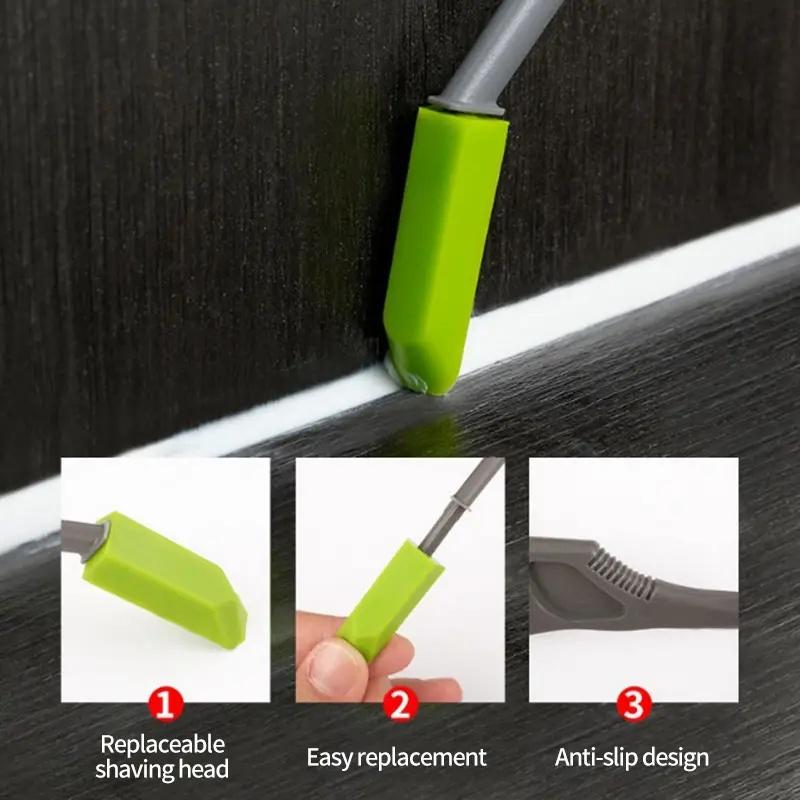 1
Replaceable shaving head

2
Easy replacement

3
Anti-slip design