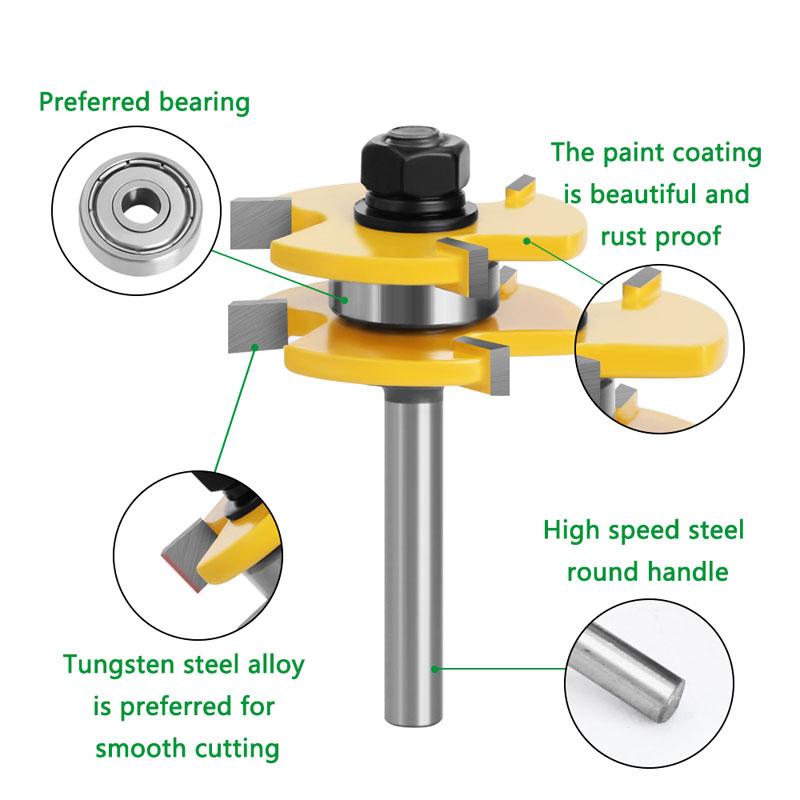 Preferred bearing

The paint coating is beautiful and rust proof

High speed steel round handle

Tungsten steel alloy is preferred for smooth cutting