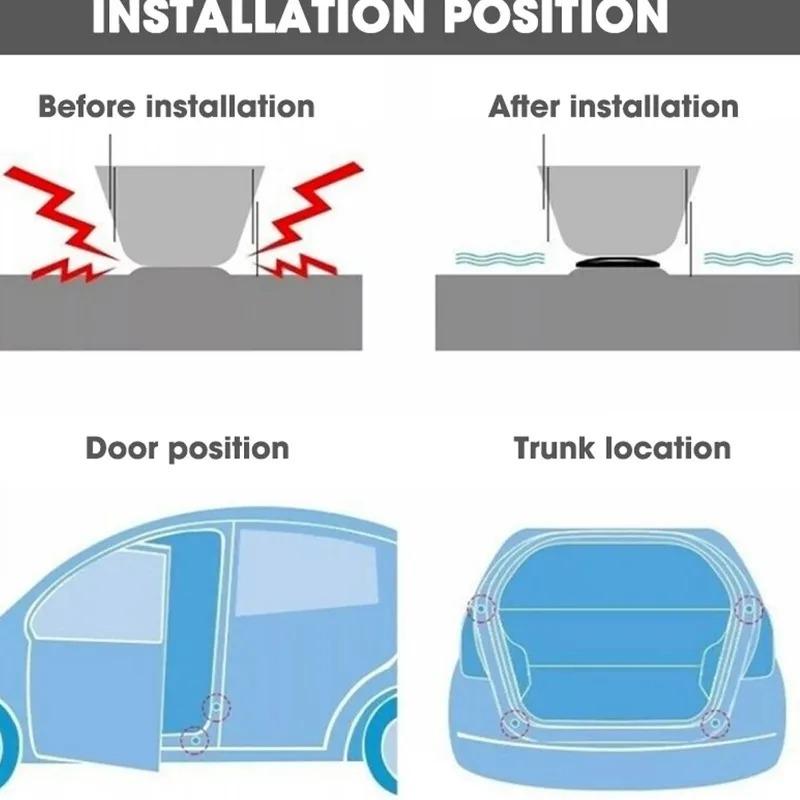 INSTALLATION POSITION

Before installation

After installation

Door position

Trunk location