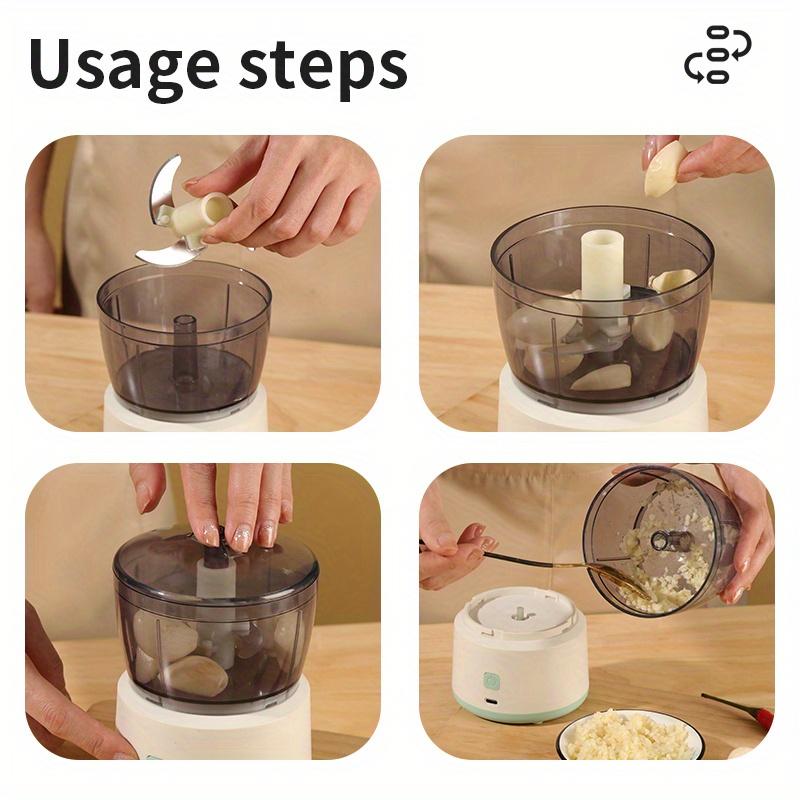 Usage steps