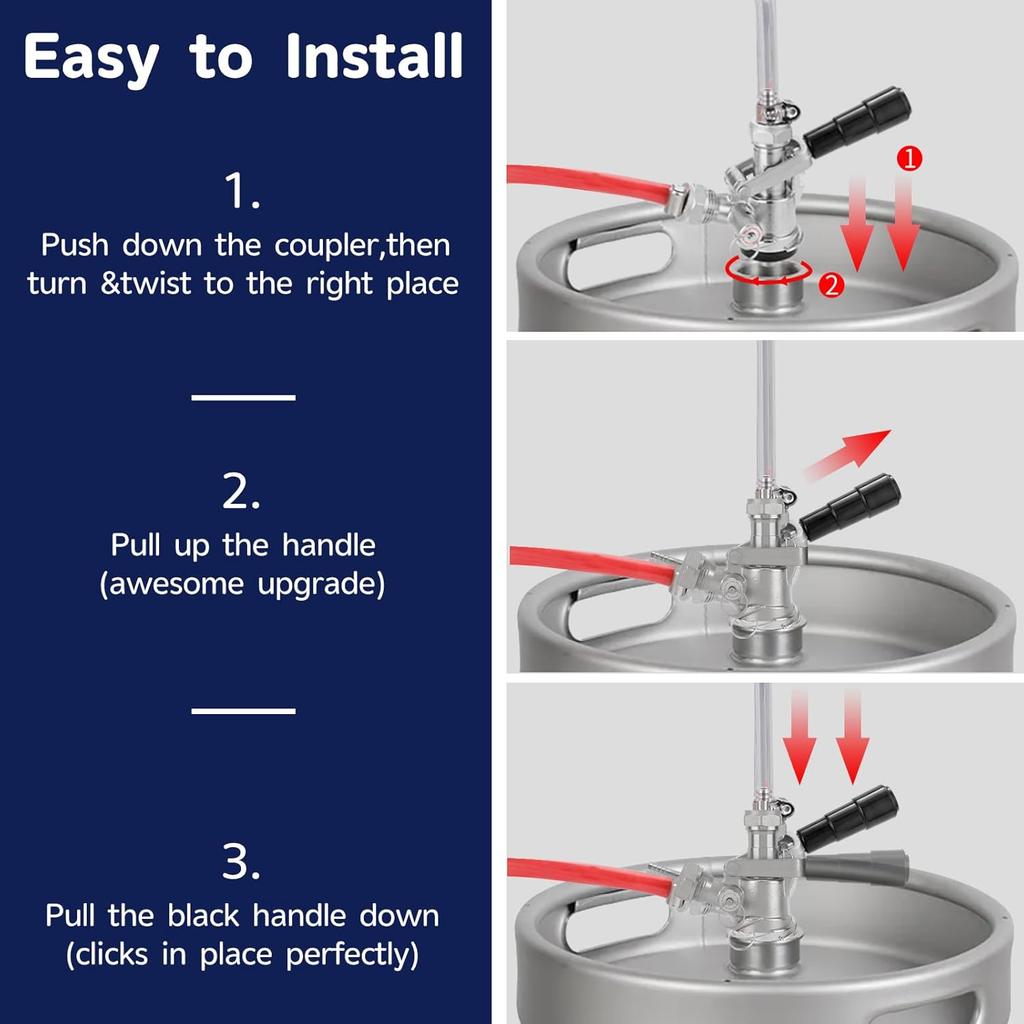 Easy to Install

1.
Push down the coupler,then turn &twist to the right place

2.
Pull up the handle (awesome upgrade)

3.
Pull the black handle down (clicks in place perfectly)

1

2