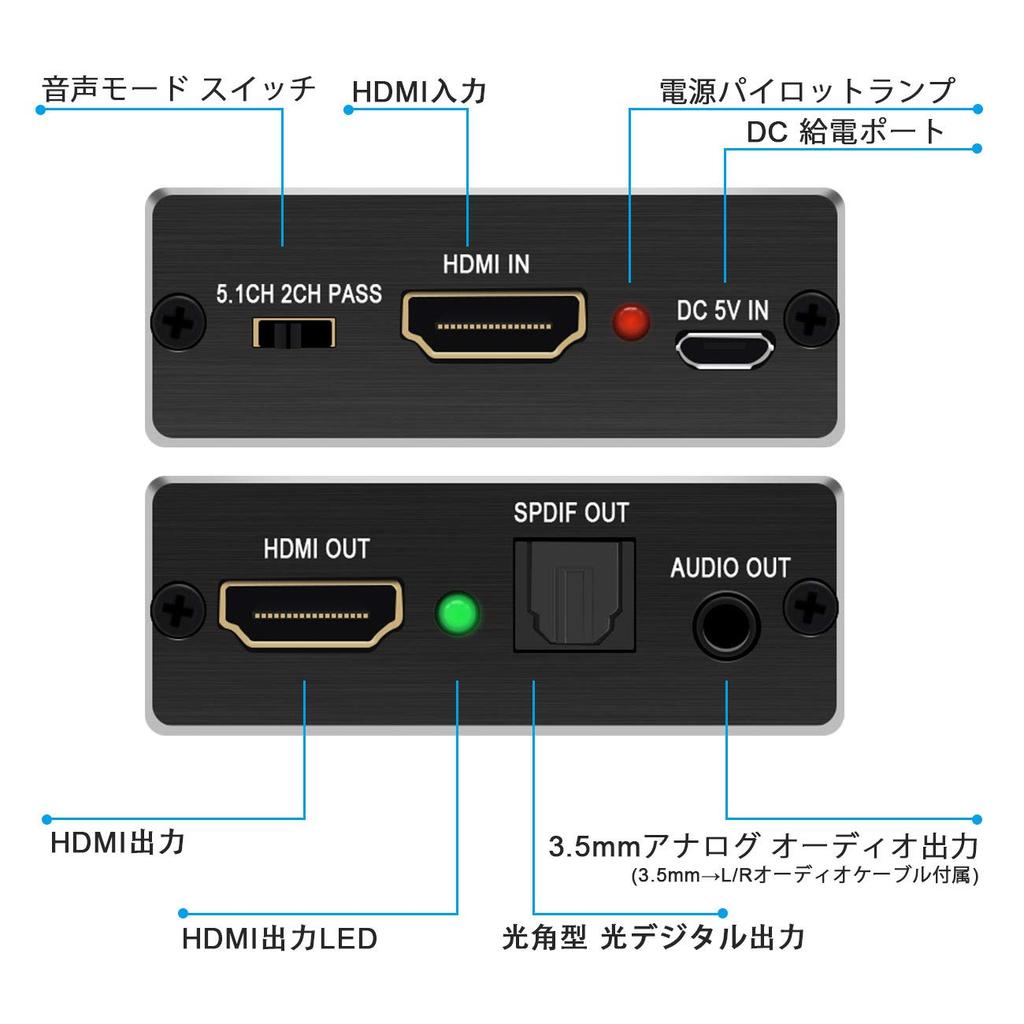 音声モード スイッチ

HDMI入力

電源パイロットランプ

DC 給電ポート

5.1CH 2CH PASS

HDMI IN

DC 5V IN

HDMI OUT

SPDIF OUT

AUDIO OUT

HDMI出力

3.5mmアナログ オーディオ出力
(3.5mm→L/Rオーディオケーブル付属)

HDMI出力LED

光角型 光デジタル出力