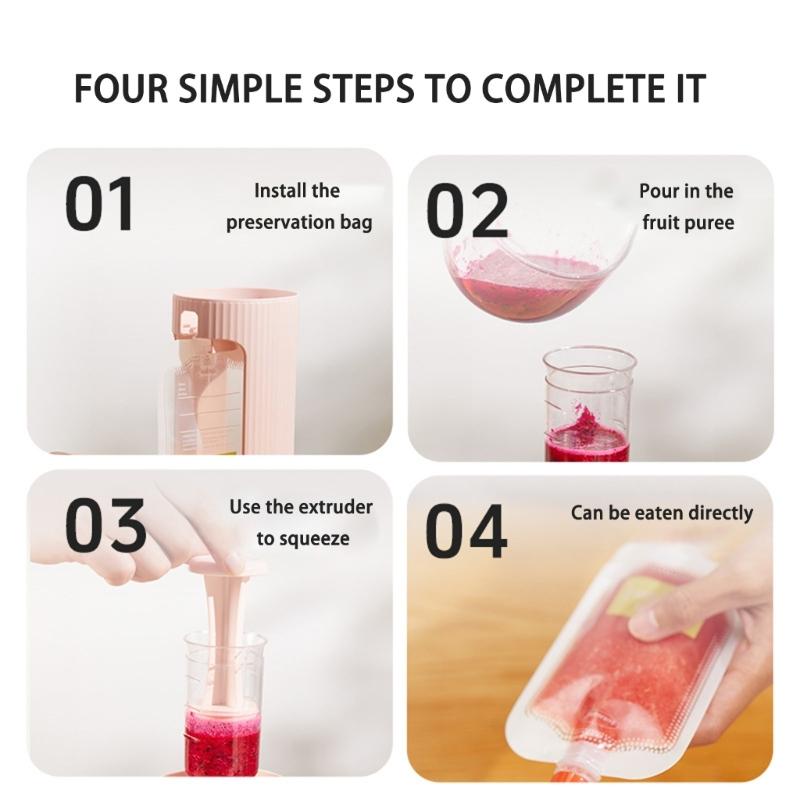 FOUR SIMPLE STEPS TO COMPLETE IT

01

Install the preservation bag

02

Pour in the fruit puree

03

Use the extruder to squeeze

04

Can be eaten directly