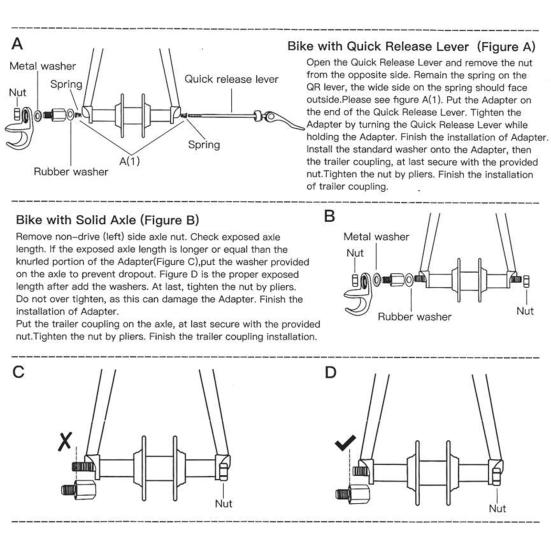 A

Metal washer

Nut

Spring

Quick release lever

Spring

A(1)

Rubber washer

Bike with Quick Release Lever (Figure A)

Open the Quick Release Lever and remove the nut from the opposite side. Remain the spring on the QR lever, the wide side on the spring should face outside.Please see figure A(1). Put the Adapter on the end of the Quick Release Lever. Tighten the Adapter by turning the Quick Release Lever while holding the Adapter. Finish the installation of Adapter. Install the standard washer onto the Adapter, then the trailer coupling, at last secure with the provided nut.Tighten the nut by pliers. Finish the installation of trailer coupling.

Bike with Solid Axle (Figure B)

Remove non-drive (left) side axle nut. Check exposed axle length. If the exposed axle length is longer or equal than the knurled portion of the Adapter(Figure C),put the washer provided on the axle to prevent dropout. Figure D is the proper exposed length after add the washers. At last, tighten the nut by pliers. Do not over tighten, as this can damage the Adapter. Finish the installation of Adapter.
Put the trailer coupling on the axle, at last secure with the provided nut.Tighten the nut by pliers. Finish the trailer coupling installation.

B

Metal washer

Nut

Rubber washer

Nut

C

X

Nut

D

Nut