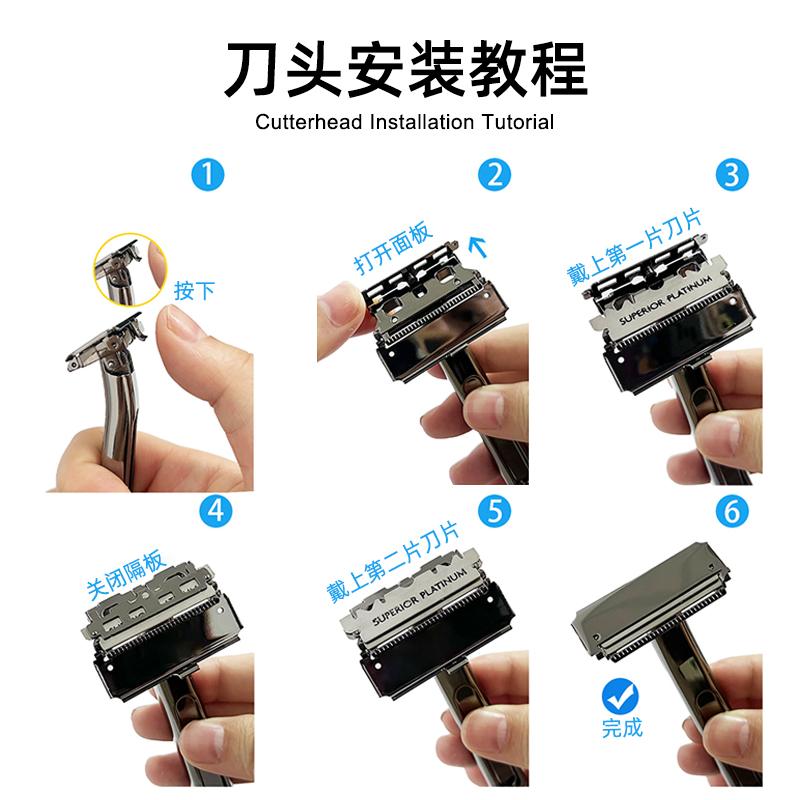 刀头安装教程
Cutterhead Installation Tutorial

1

按下

2

打开面板

3

戴上第一片刀片

SUPERIOR PLATINUM

4

关闭隔板

5

戴上第二片刀片

SUPERIOR PLATINUM

6

完成