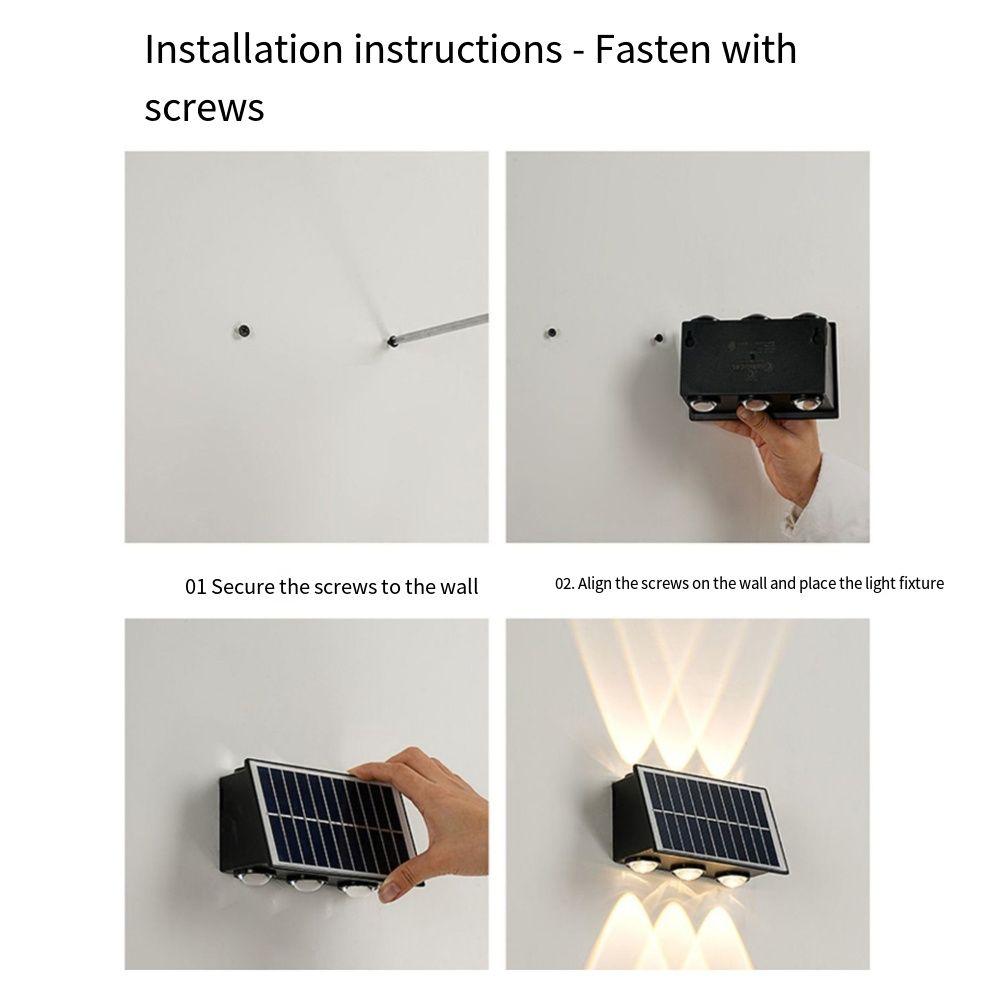 Installation instructions - Fasten with screws

01 Secure the screws to the wall

02. Align the screws on the wall and place the light fixture