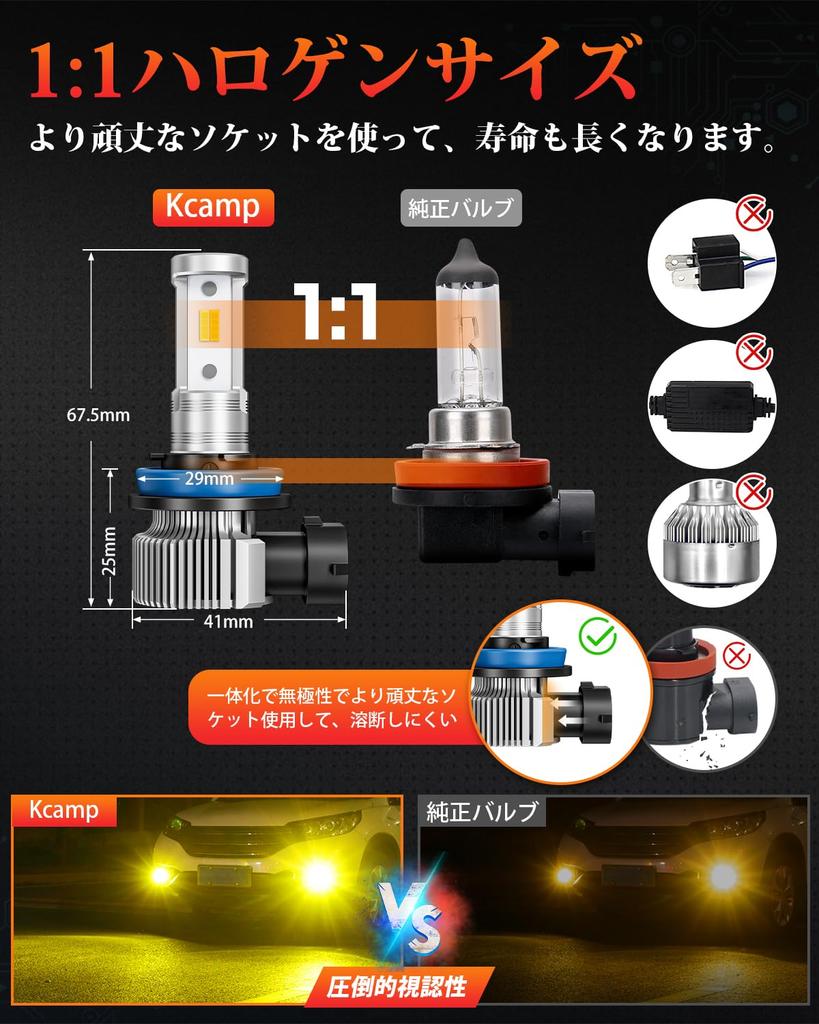 1:1ハロゲンサイズ

より頑丈なソケットを使って、寿命も長くなります。

Kcamp

純正バルブ

1:1

67.5mm

29mm

25mm

41mm

一体化で無極性でより頑丈なソケット使用して、溶断しにくい

Kcamp

純正バルブ

VS

圧倒的視認性