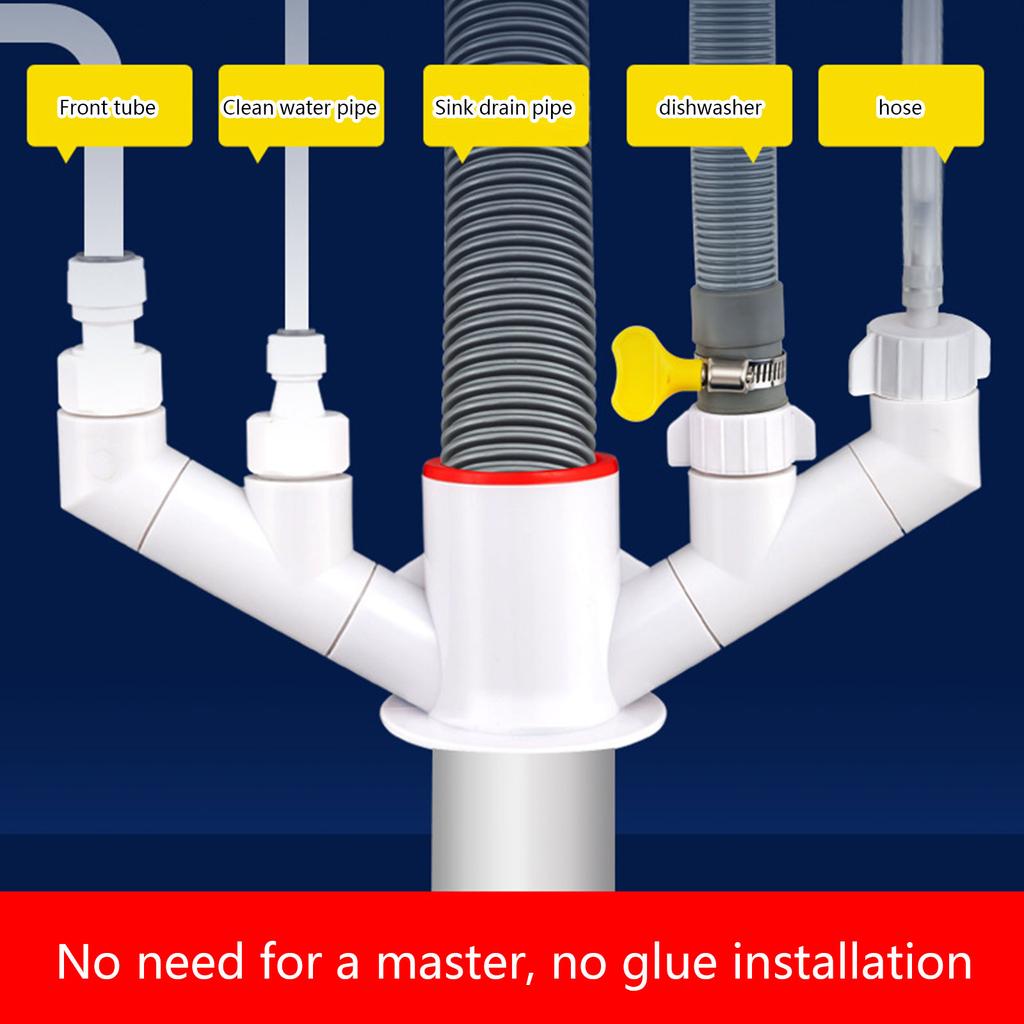 Front tube

Clean water pipe

Sink drain pipe

dishwasher

hose

No need for a master, no glue installation