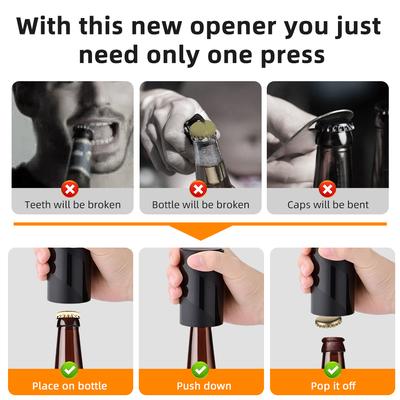 With this new opener you just need only one press

Teeth will be broken

Bottle will be broken

Caps will be bent

Place on bottle

Push down

Pop it off