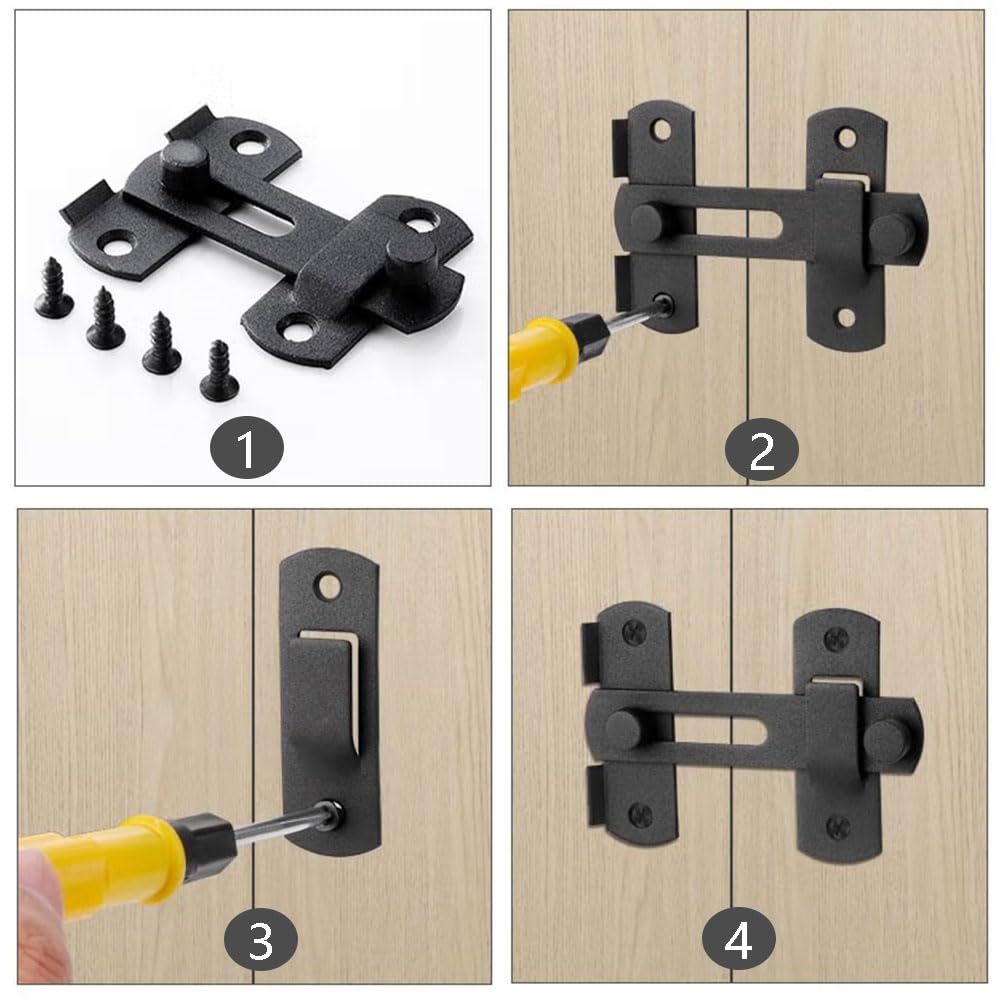 1

2

3

4