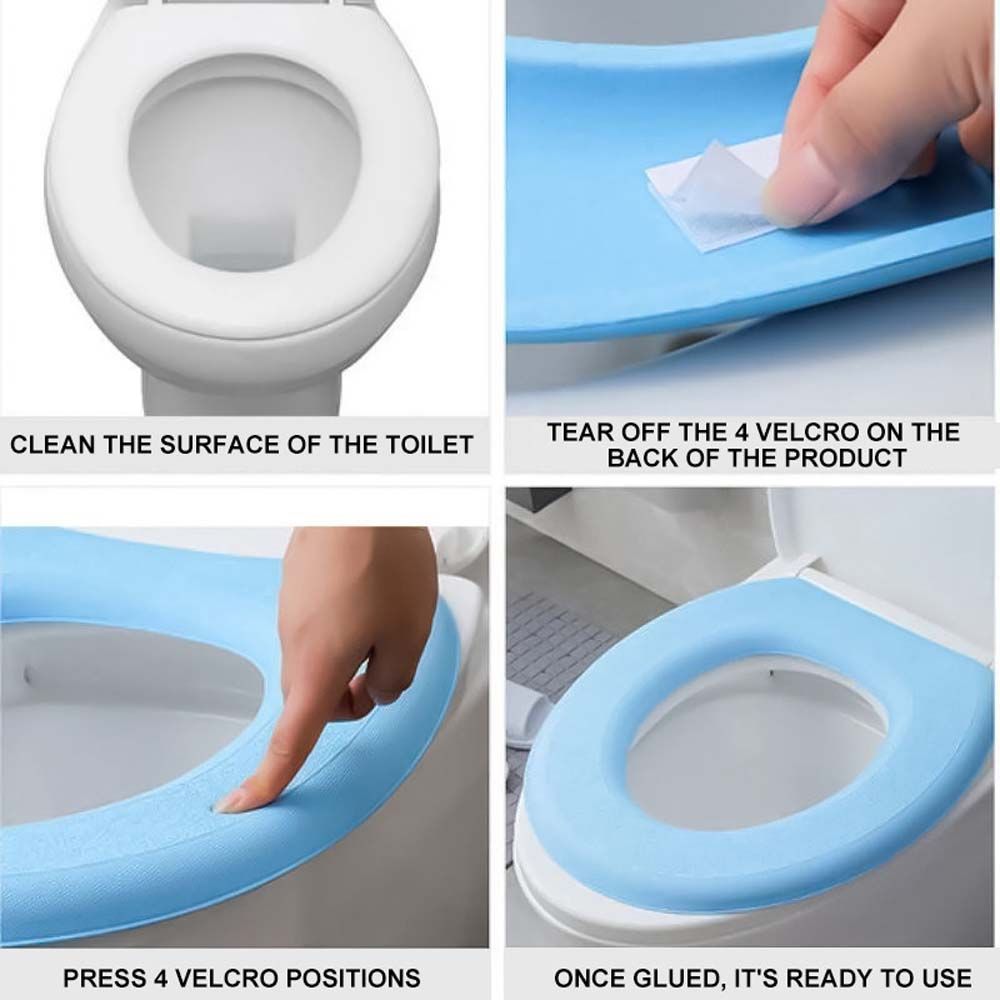 CLEAN THE SURFACE OF THE TOILET

TEAR OFF THE 4 VELCRO ON THE BACK OF THE PRODUCT

PRESS 4 VELCRO POSITIONS

ONCE GLUED, IT'S READY TO USE