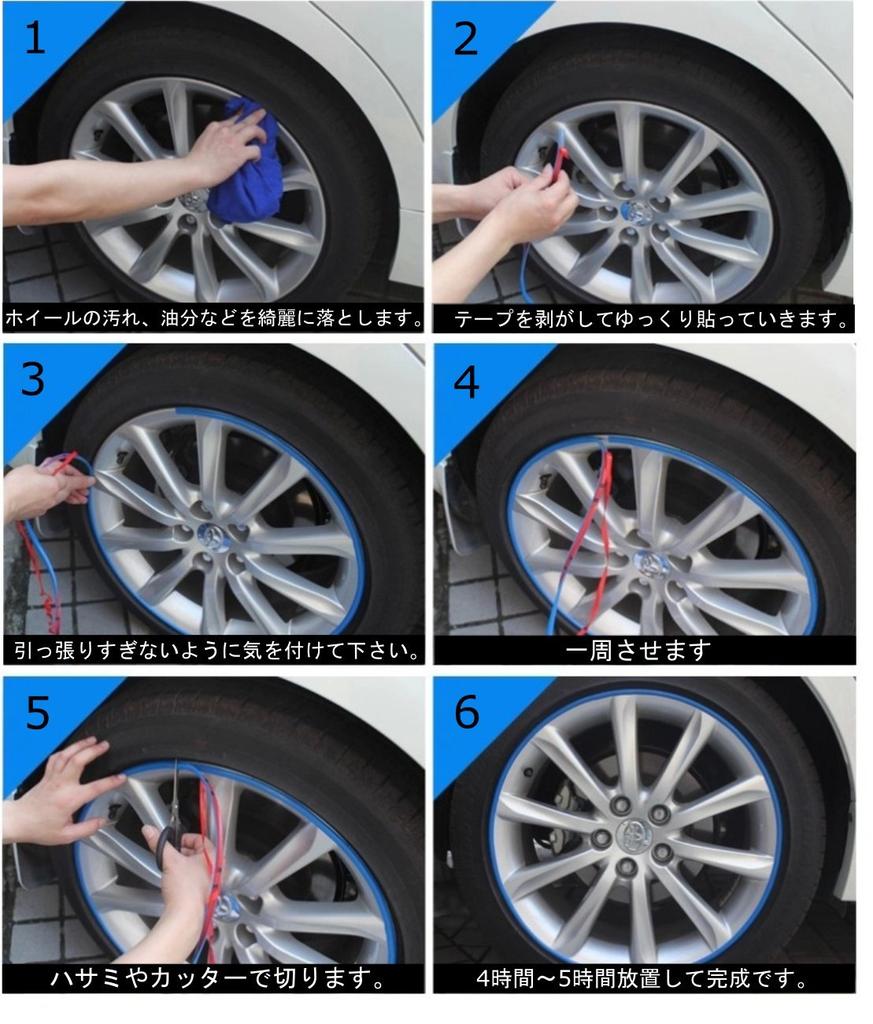 1

ホイールの汚れ、油分などを綺麗に落とします。

2

テープを剥がしてゆっくり貼っていきます。

3

引っ張りすぎないように気を付けて下さい。

4

一周させます

5

ハサミやカッターで切ります。

6

4時間～5時間放置して完成です。