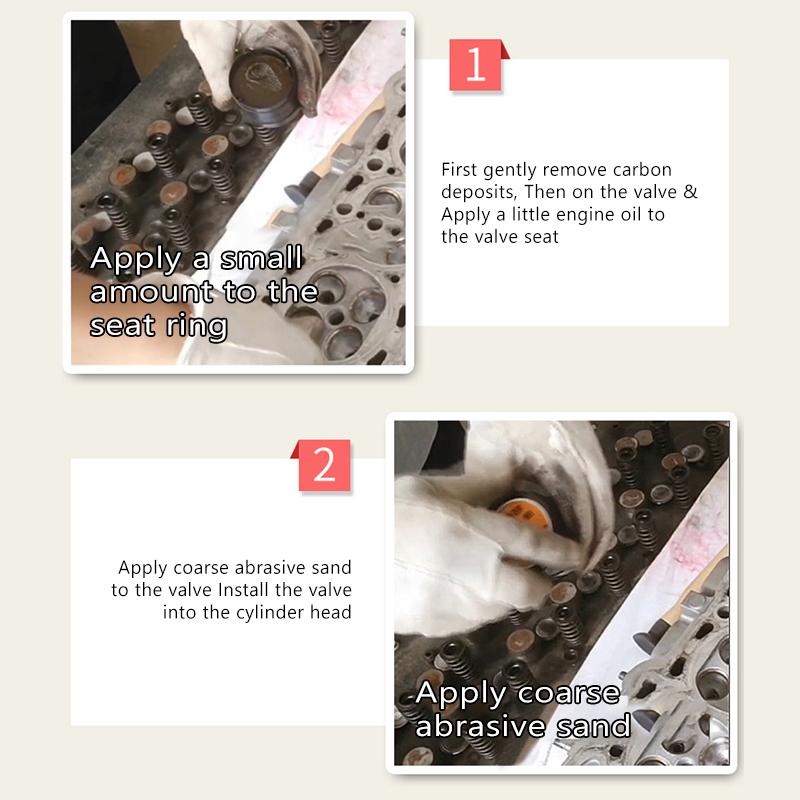 Apply a small amount to the seat ring

1

First gently remove carbon deposits, Then on the valve & Apply a little engine oil to the valve seat

2

Apply coarse abrasive sand to the valve Install the valve into the cylinder head

Apply coarse abrasive sand