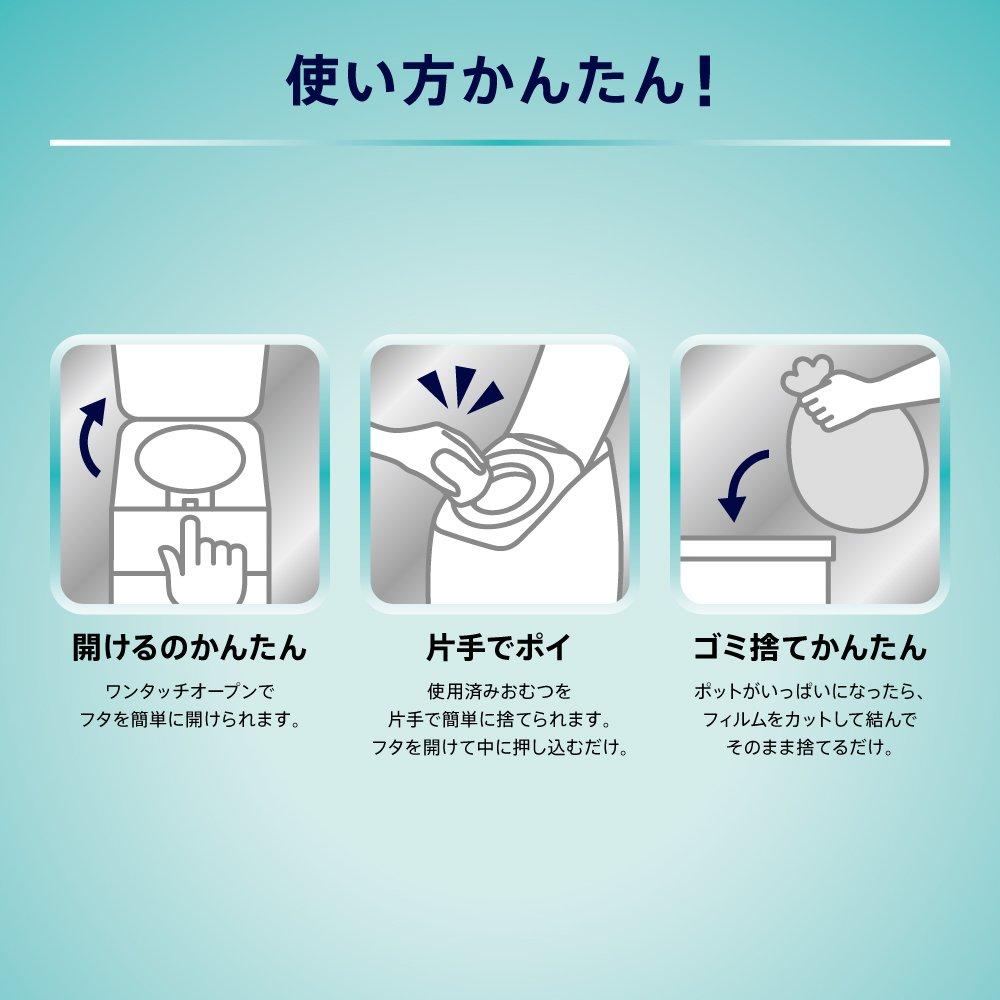 使い方かんたん!

開けるのかんたん

ワンタッチオープンで
フタを簡単に開けられます。

片手でポイ

使用済みおむつを
片手で簡単に捨てられます。
フタを開けて中に押し込むだけ。

ゴミ捨てかんたん

ポットがいっぱいになったら、
フィルムをカットして結んで
そのまま捨てるだけ。