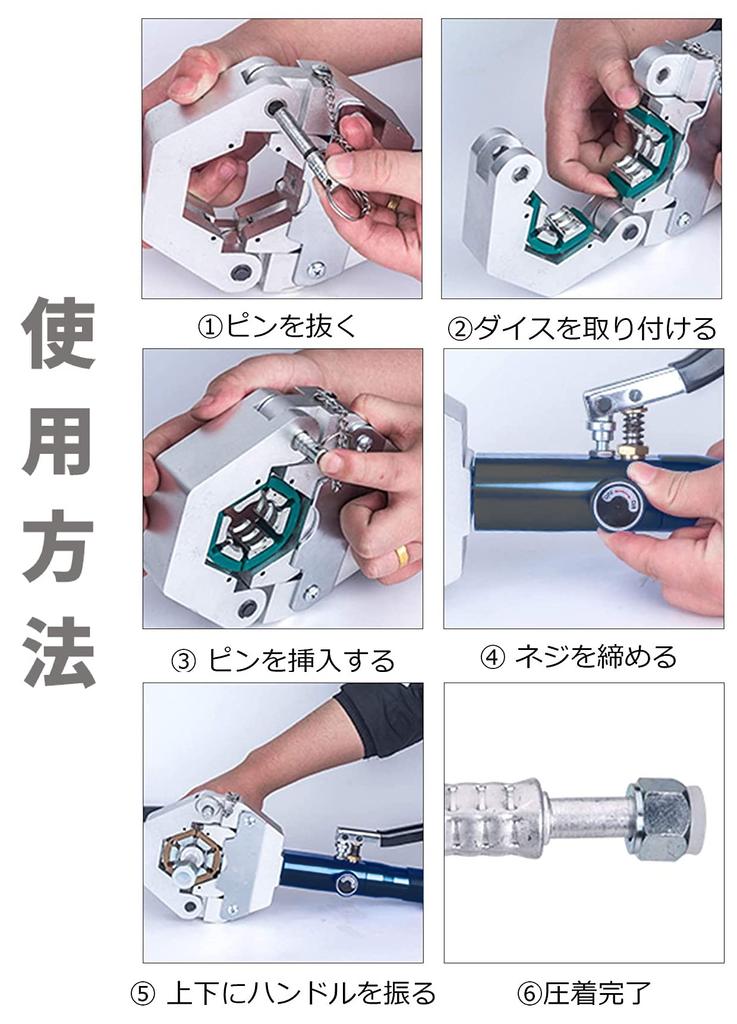 使用方法

①ピンを抜く

②ダイスを取り付ける

③ ピンを挿入する

④ ネジを締める

⑤ 上下にハンドルを振る

⑥圧着完了