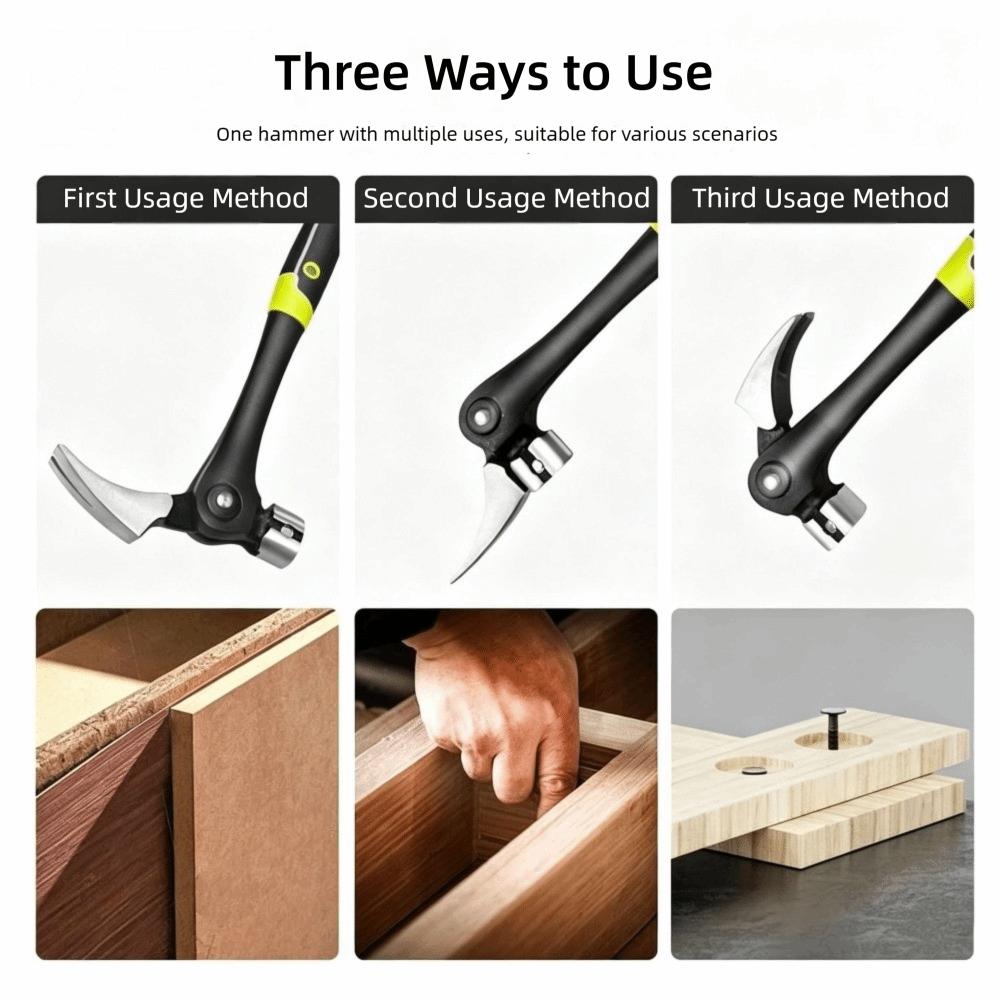 Three Ways to Use

One hammer with multiple uses, suitable for various scenarios

First Usage Method

Second Usage Method

Third Usage Method