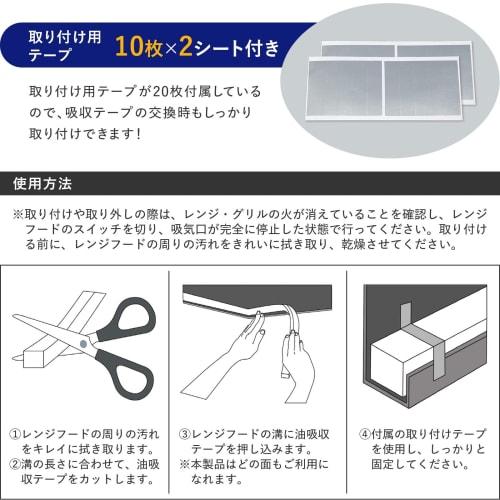 取り付け用テープ 10枚×2シート付き

取り付け用テープが20枚付属しているので、吸収テープの交換時もしっかり取り付けできます！

使用方法

※取り付けや取り外しの際は、レンジ・グリルの火が消えていることを確認し、レンジフードのスイッチを切り、吸気口が完全に停止した状態で行ってください。取り付ける前に、レンジフードの周りの汚れをきれいに拭き取り、乾燥させてください。

①レンジフードの周りの汚れをキレイに拭き取ります。
②溝の長さに合わせて、油吸収テープをカットします。

③レンジフードの溝に油吸収テープを押し込みます。
※本製品はどの面もご利用になれます。

④付属の取り付けテープを使用し、しっかりと固定してください。