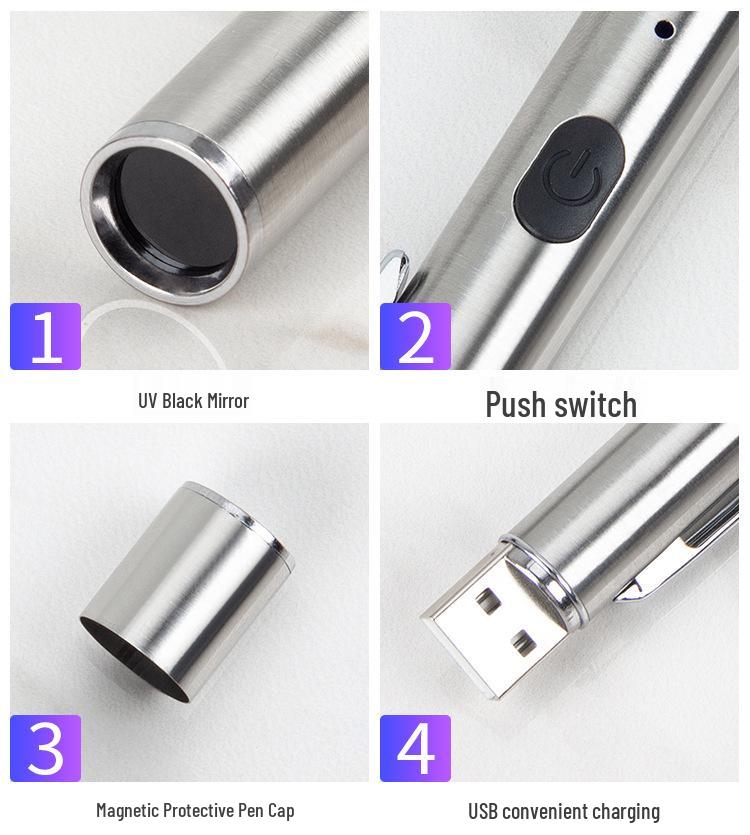 1

UV Black Mirror

2

Push switch

3

Magnetic Protective Pen Cap

4

USB convenient charging