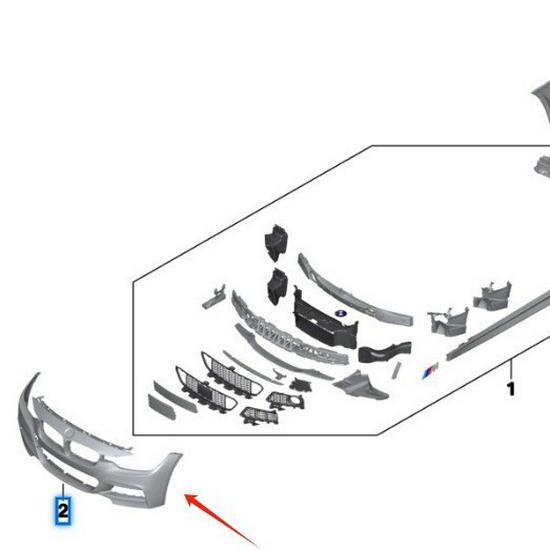 1

2