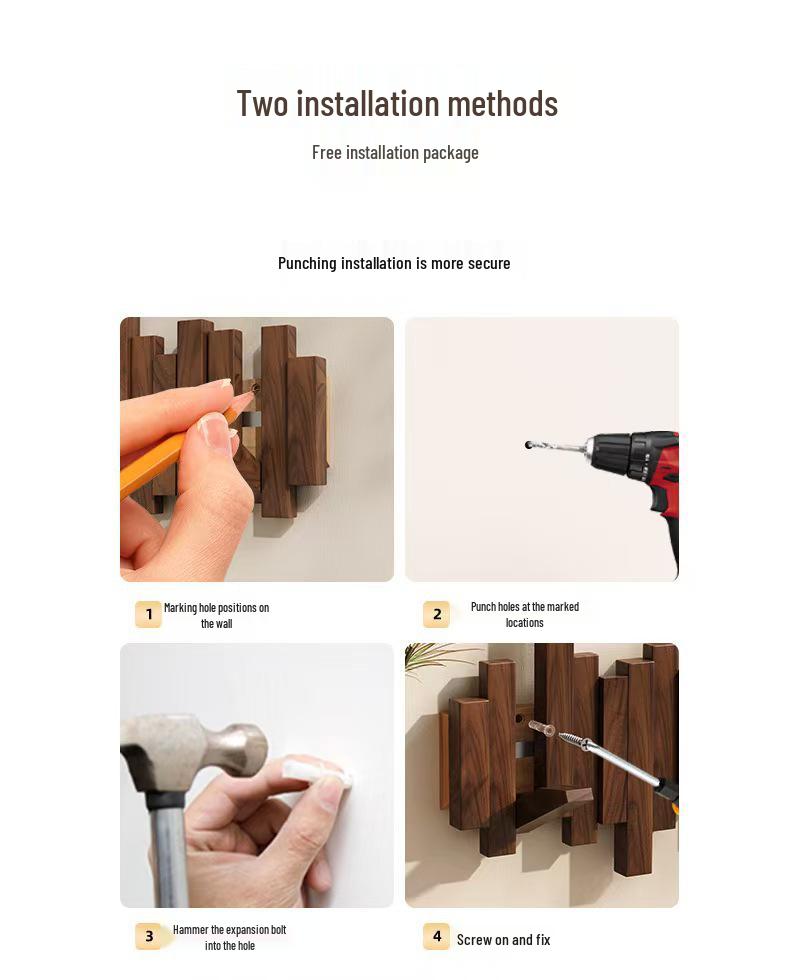 Two installation methods

Free installation package

Punching installation is more secure

1 Marking hole positions on the wall

2 Punch holes at the marked locations

3 Hammer the expansion bolt into the hole

4 Screw on and fix