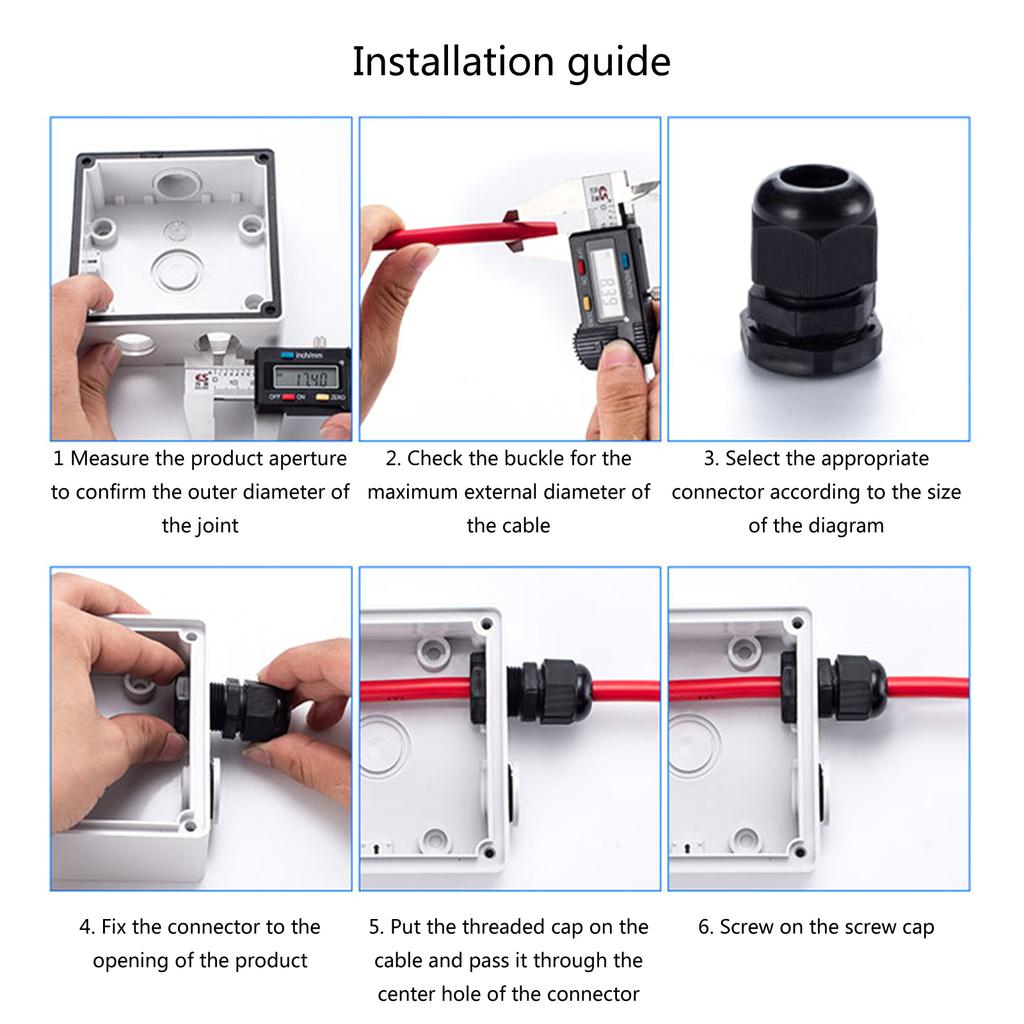 Installation guide

inch/mm

17.40

OFF ON ZERO

8.39

1 Measure the product aperture to confirm the outer diameter of the joint

2. Check the buckle for the maximum external diameter of the cable

3. Select the appropriate connector according to the size of the diagram

4. Fix the connector to the opening of the product

5. Put the threaded cap on the cable and pass it through the center hole of the connector

6. Screw on the screw cap