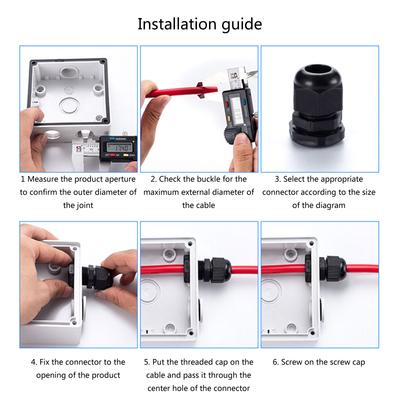 Installation guide

1 Measure the product aperture to confirm the outer diameter of the joint

2. Check the buckle for the maximum external diameter of the cable

3. Select the appropriate connector according to the size of the diagram

4. Fix the connector to the opening of the product

5. Put the threaded cap on the cable and pass it through the center hole of the connector

6. Screw on the screw cap