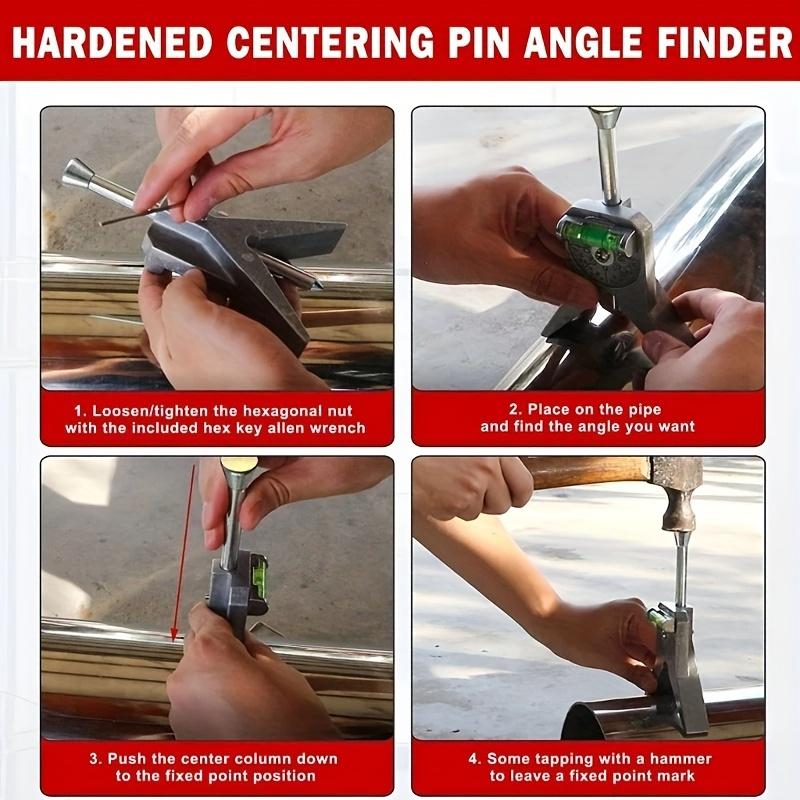 HARDENED CENTERING PIN ANGLE FINDER

1. Loosen/tighten the hexagonal nut with the included hex key allen wrench

2. Place on the pipe and find the angle you want

3. Push the center column down to the fixed point position

4. Some tapping with a hammer to leave a fixed point mark