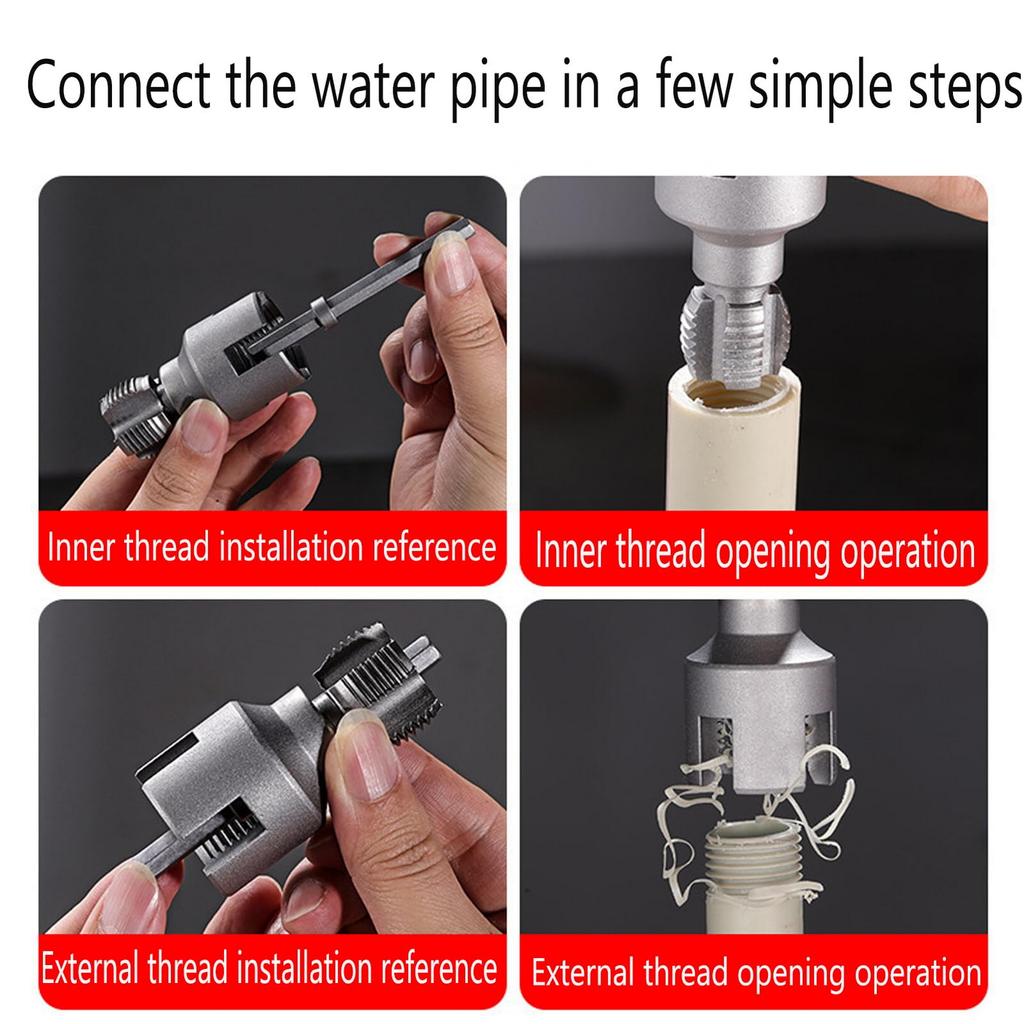 Connect the water pipe in a few simple steps

Inner thread installation reference

Inner thread opening operation

External thread installation reference

External thread opening operation