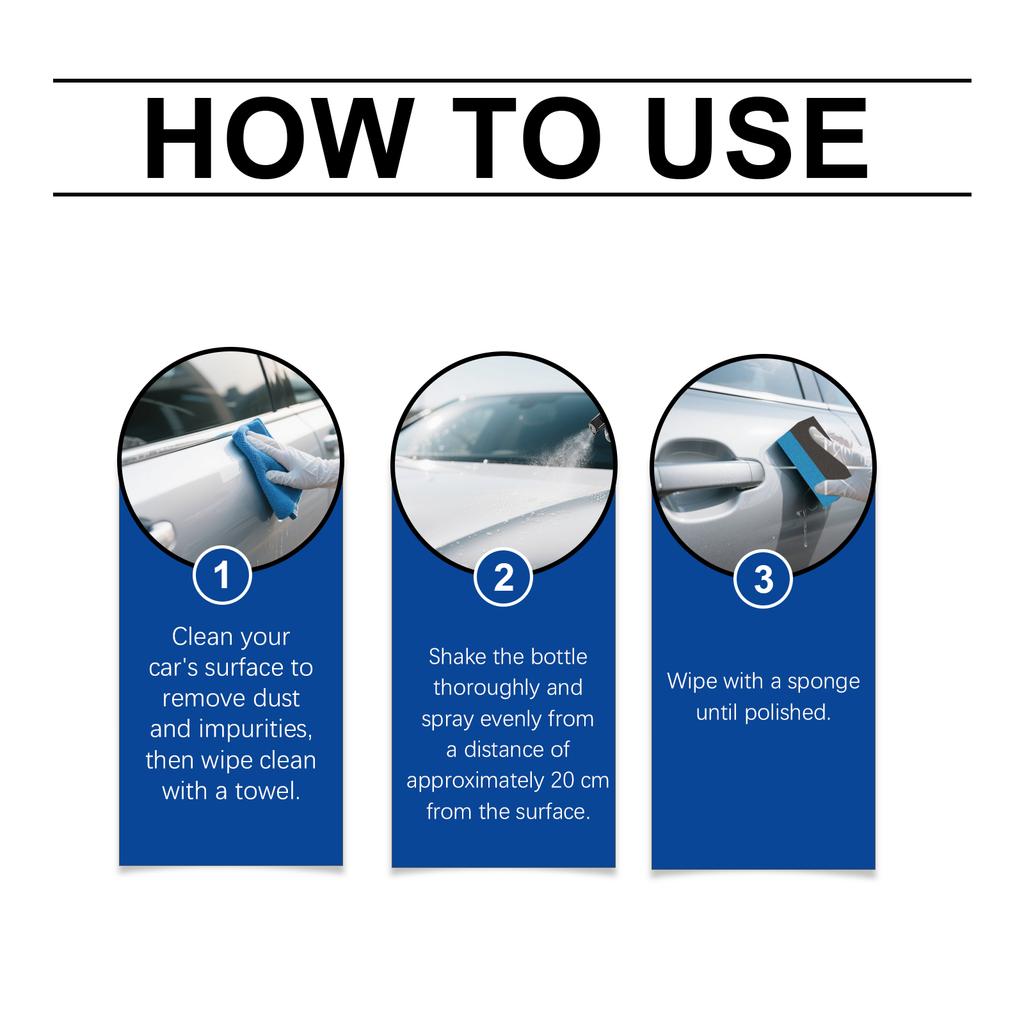 HOW TO USE

1

Clean your car's surface to remove dust and impurities, then wipe clean with a towel.

2

Shake the bottle thoroughly and spray evenly from a distance of approximately 20 cm from the surface.

3

Wipe with a sponge until polished.