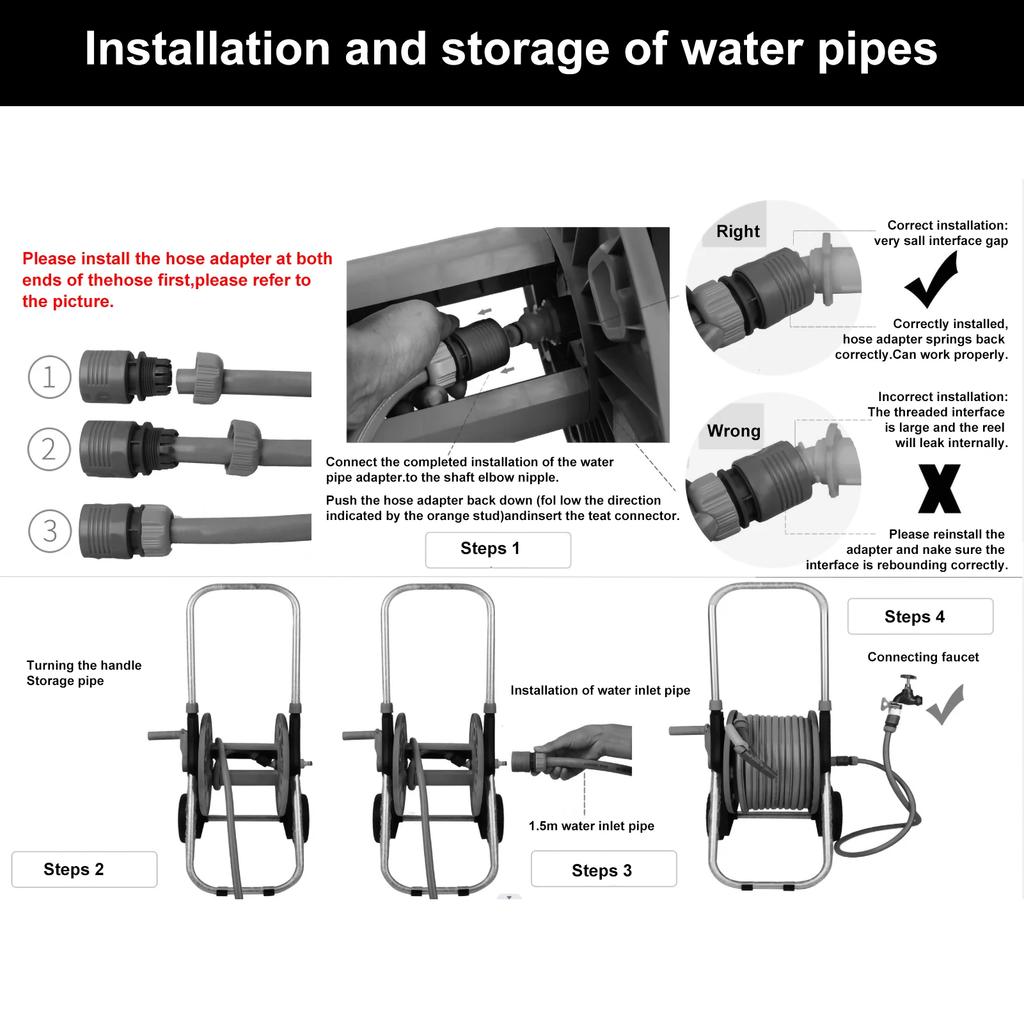 Installation and storage of water pipes

Please install the hose adapter at both ends of thehose first,please refer to the picture.

1

2

3

Connect the completed installation of the water pipe adapter.to the shaft elbow nipple.

Push the hose adapter back down (fol low the direction indicated by the orange stud)andinsert the teat connector.

Steps 1

Right

Correct installation: very sall interface gap

Correctly installed, hose adapter springs back correctly.Can work properly.

Wrong

Incorrect installation: The threaded interface is large and the reel will leak internally.

X

Please reinstall the adapter and nake sure the interface is rebounding correctly.

Turning the handle
Storage pipe

Steps 2

Installation of water inlet pipe

1.5m water inlet pipe

Steps 3

Steps 4

Connecting faucet