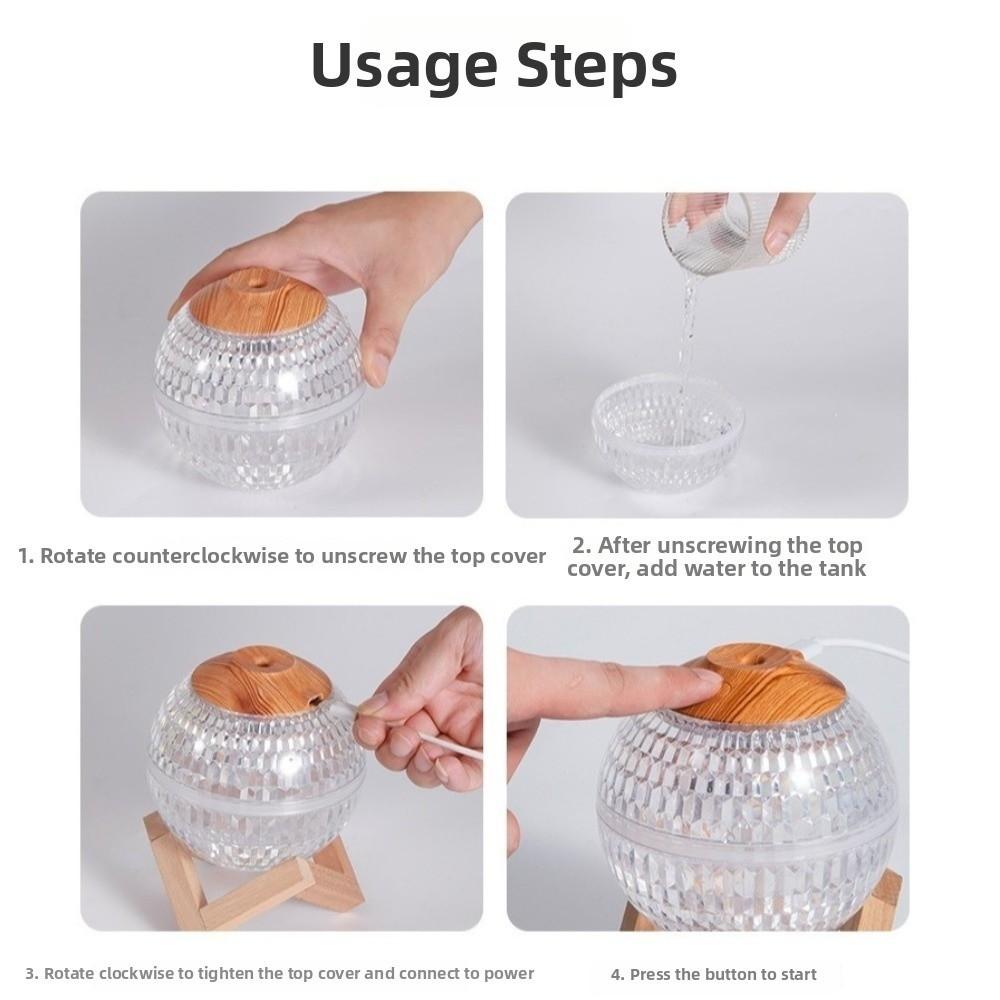 Usage Steps

1. Rotate counterclockwise to unscrew the top cover

2. After unscrewing the top cover, add water to the tank

3. Rotate clockwise to tighten the top cover and connect to power

4. Press the button to start