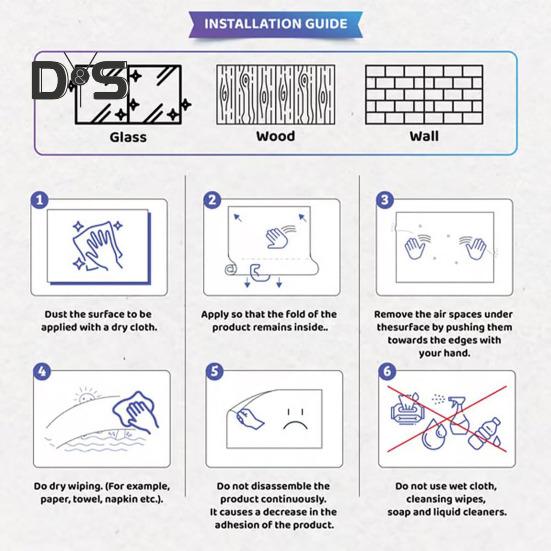 INSTALLATION GUIDE

D&S

Glass

Wood

Wall

1

Dust the surface to be applied with a dry cloth.

2

Apply so that the fold of the product remains inside..

3

Remove the air spaces under thesurface by pushing them towards the edges with your hand.

4

Do dry wiping. (For example, paper, towel, napkin etc.).

5

Do not disassemble the product continuously. It causes a decrease in the adhesion of the product.

6

Do not use wet cloth, cleansing wipes, soap and liquid cleaners.