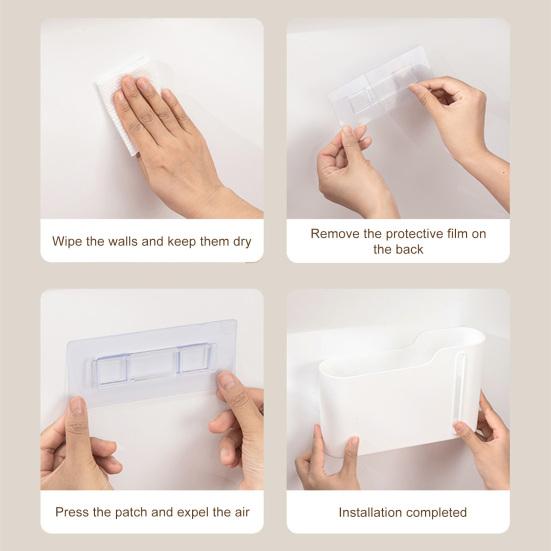 Wipe the walls and keep them dry

Remove the protective film on the back

Press the patch and expel the air

Installation completed