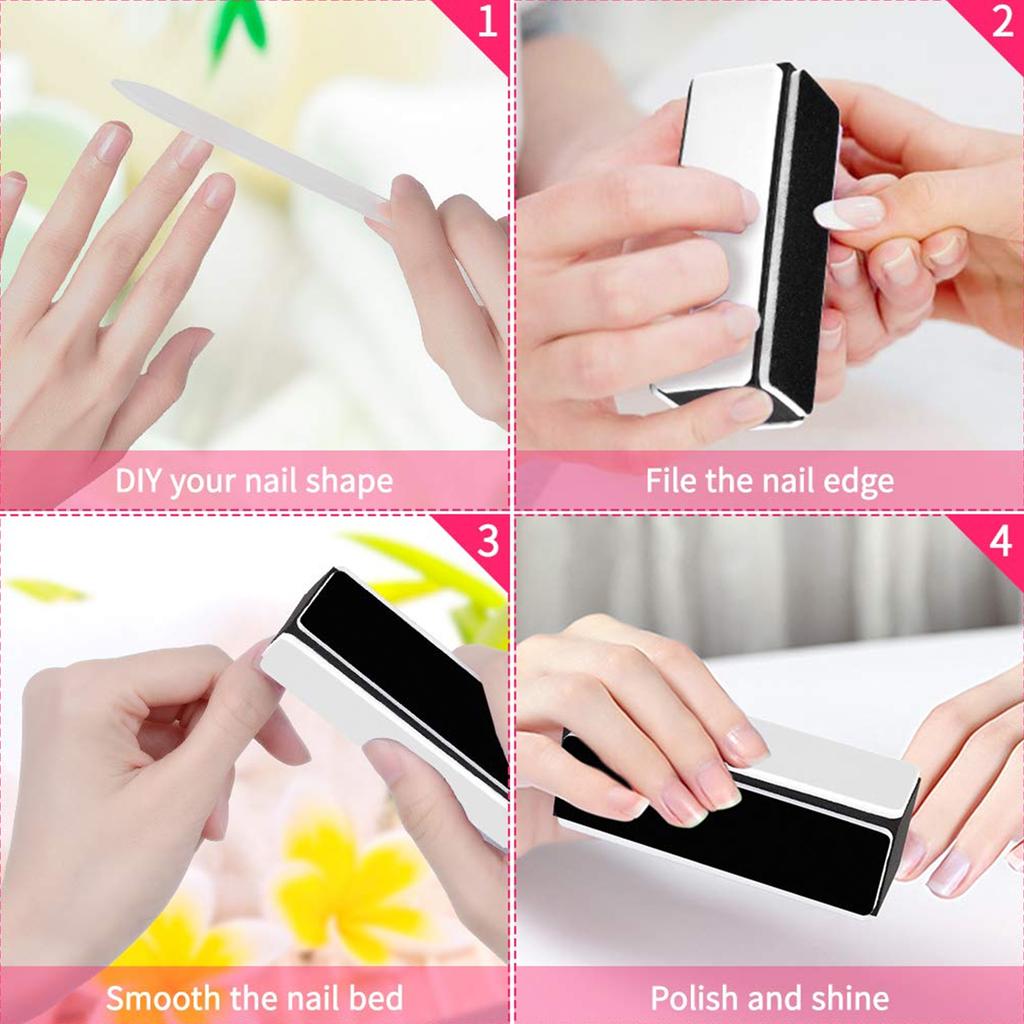 1

DIY your nail shape

2

File the nail edge

3

Smooth the nail bed

4

Polish and shine