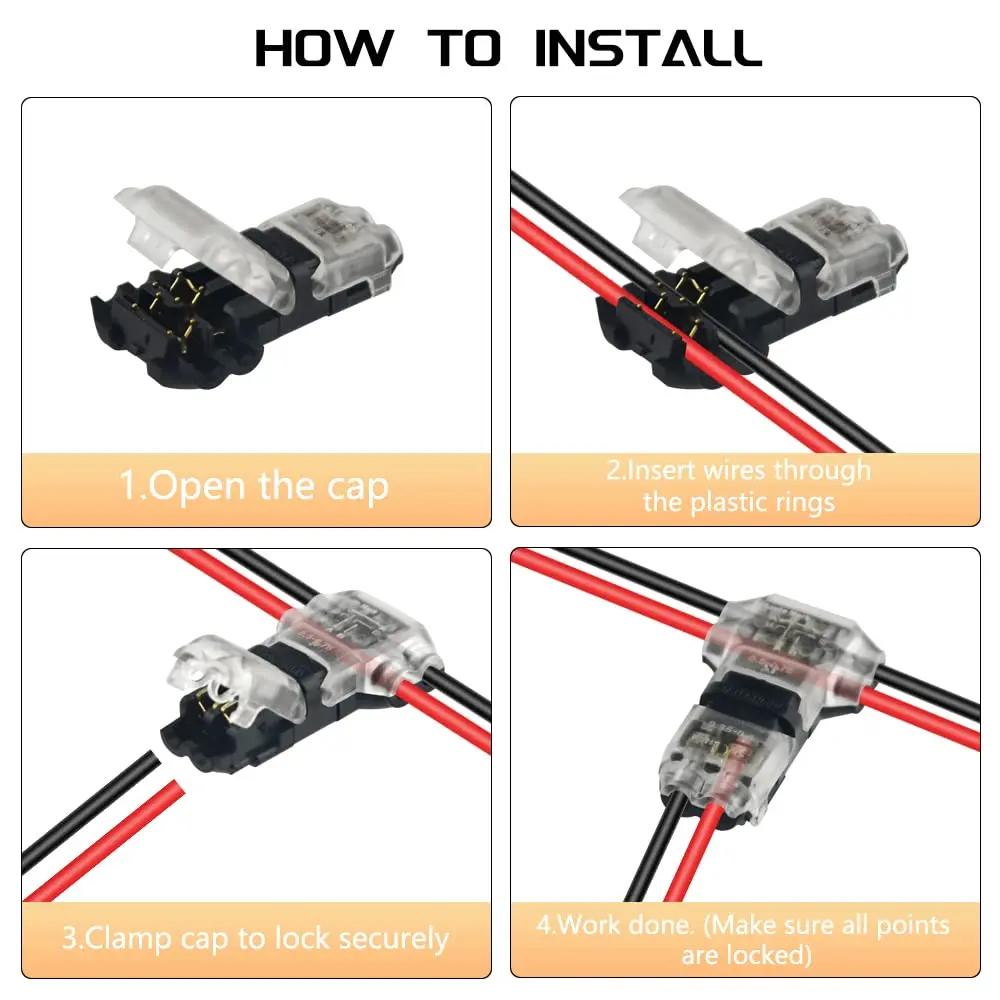 HOW TO INSTALL

1.Open the cap

2.Insert wires through the plastic rings

3.Clamp cap to lock securely

4.Work done. (Make sure all points are locked)