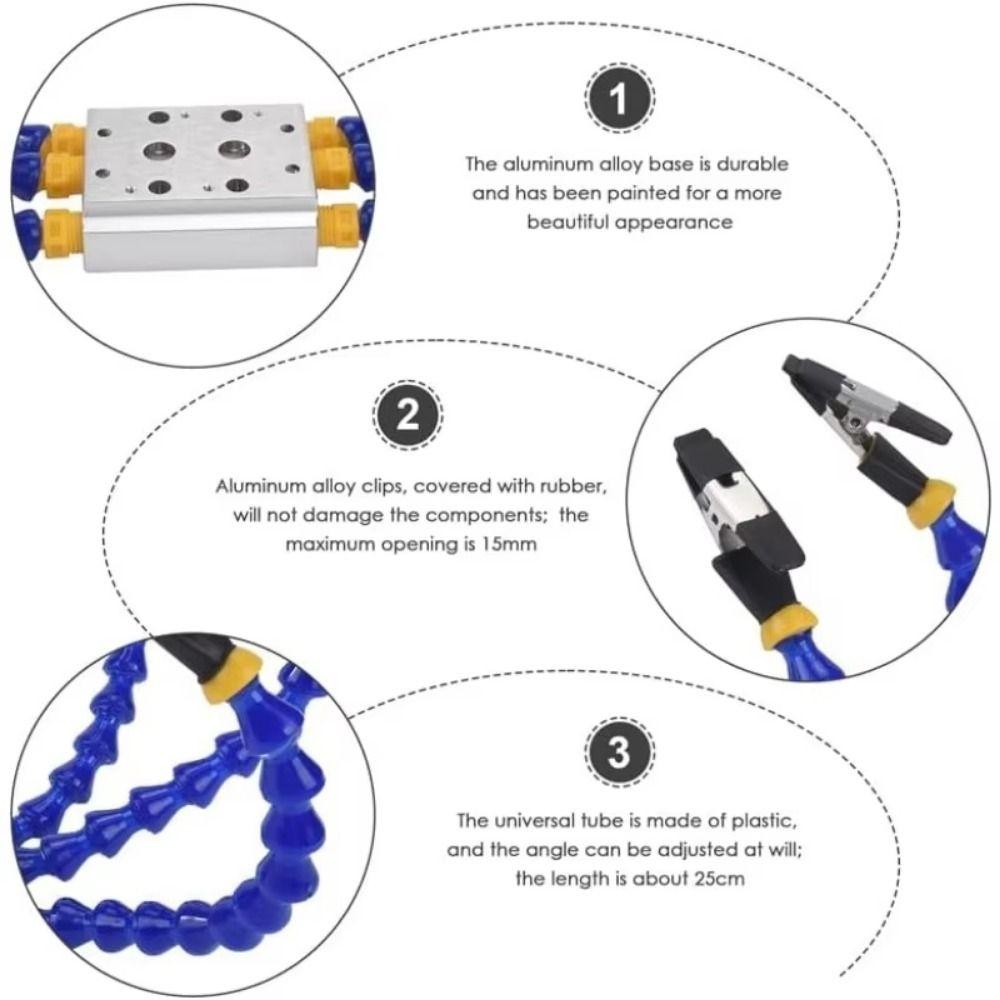 1

The aluminum alloy base is durable and has been painted for a more beautiful appearance

2

Aluminum alloy clips, covered with rubber, will not damage the components; the maximum opening is 15mm

3

The universal tube is made of plastic, and the angle can be adjusted at will; the length is about 25cm