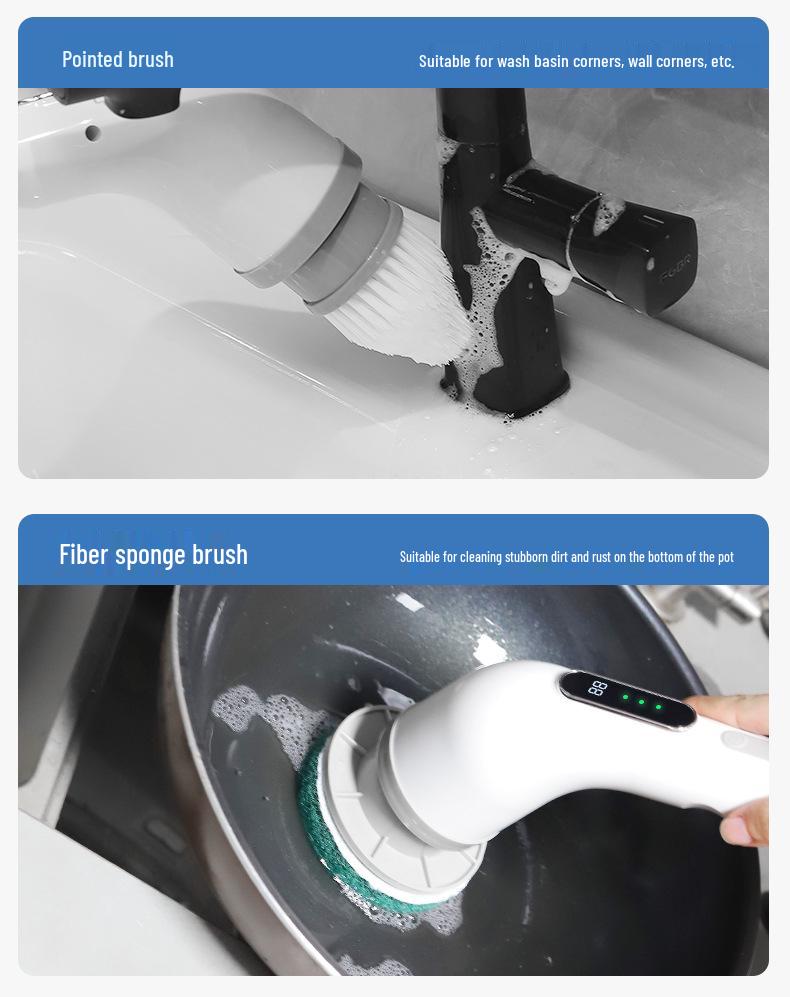 Pointed brush

Suitable for wash basin corners, wall corners, etc.

Fiber sponge brush

Suitable for cleaning stubborn dirt and rust on the bottom of the pot

88