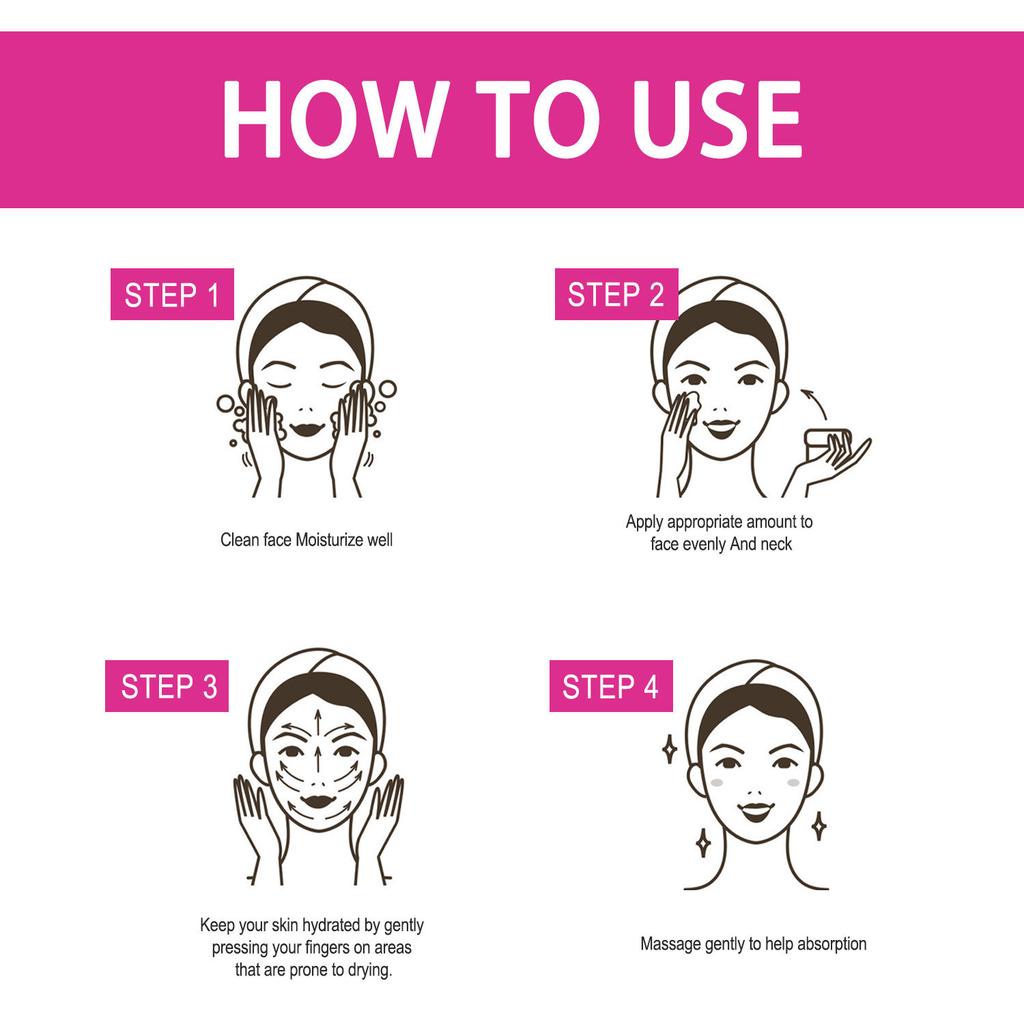 HOW TO USE

STEP 1

Clean face Moisturize well

STEP 2

Apply appropriate amount to face evenly And neck

STEP 3

Keep your skin hydrated by gently pressing your fingers on areas that are prone to drying.

STEP 4

Massage gently to help absorption