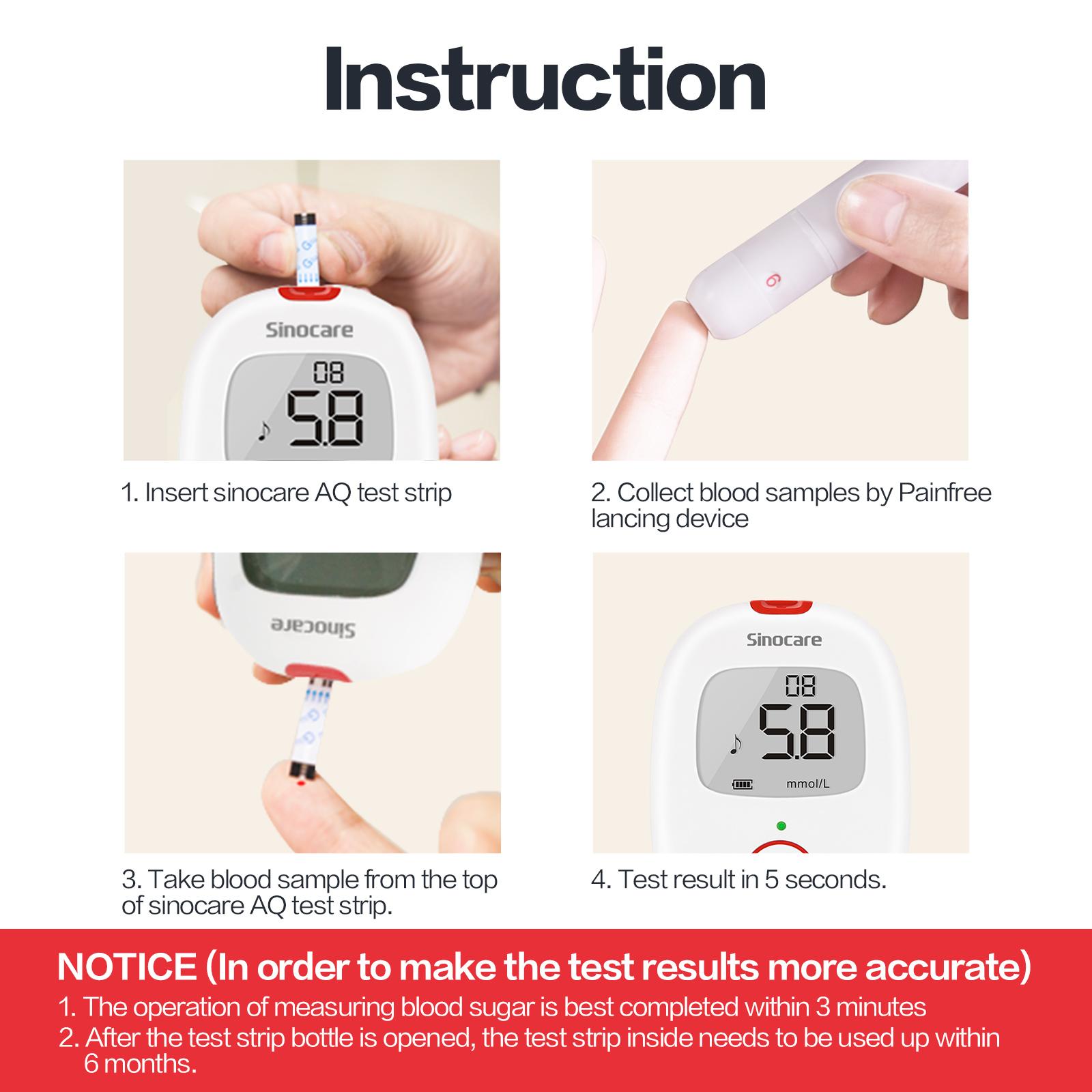 Instruction

Sinocare

08

5.8

1. Insert sinocare AQ test strip

6

2. Collect blood samples by Painfree lancing device

Sinocare

3. Take blood sample from the top of sinocare AQ test strip.

Sinocare

08

5.8

mmol/L

4. Test result in 5 seconds.

NOTICE (In order to make the test results more accurate)

1. The operation of measuring blood sugar is best completed within 3 minutes

2. After the test strip bottle is opened, the test strip inside needs to be used up within 6 months.