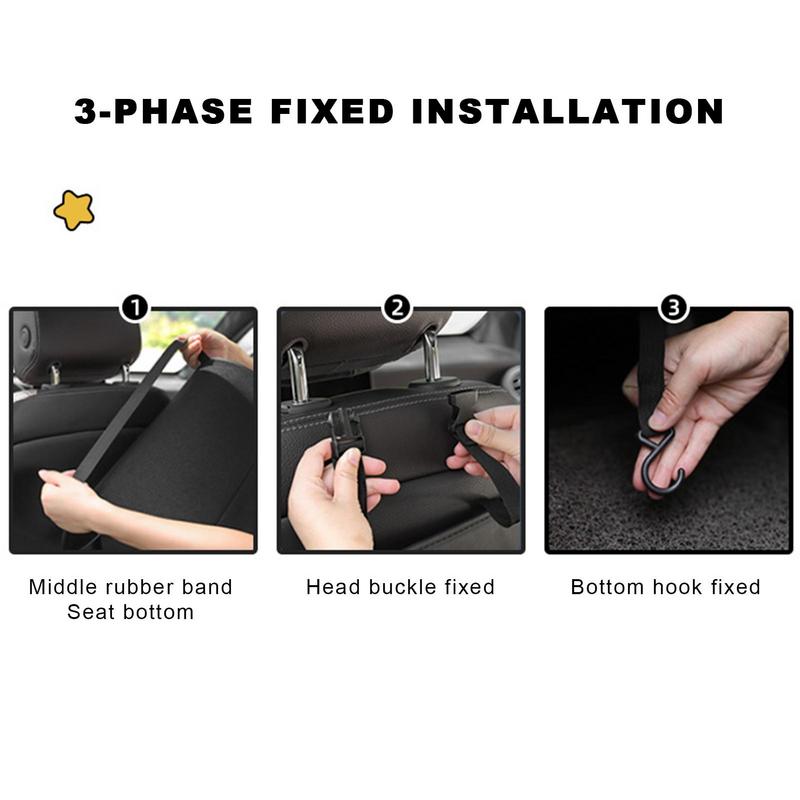 3-PHASE FIXED INSTALLATION

1

Middle rubber band
Seat bottom

2

Head buckle fixed

3

Bottom hook fixed