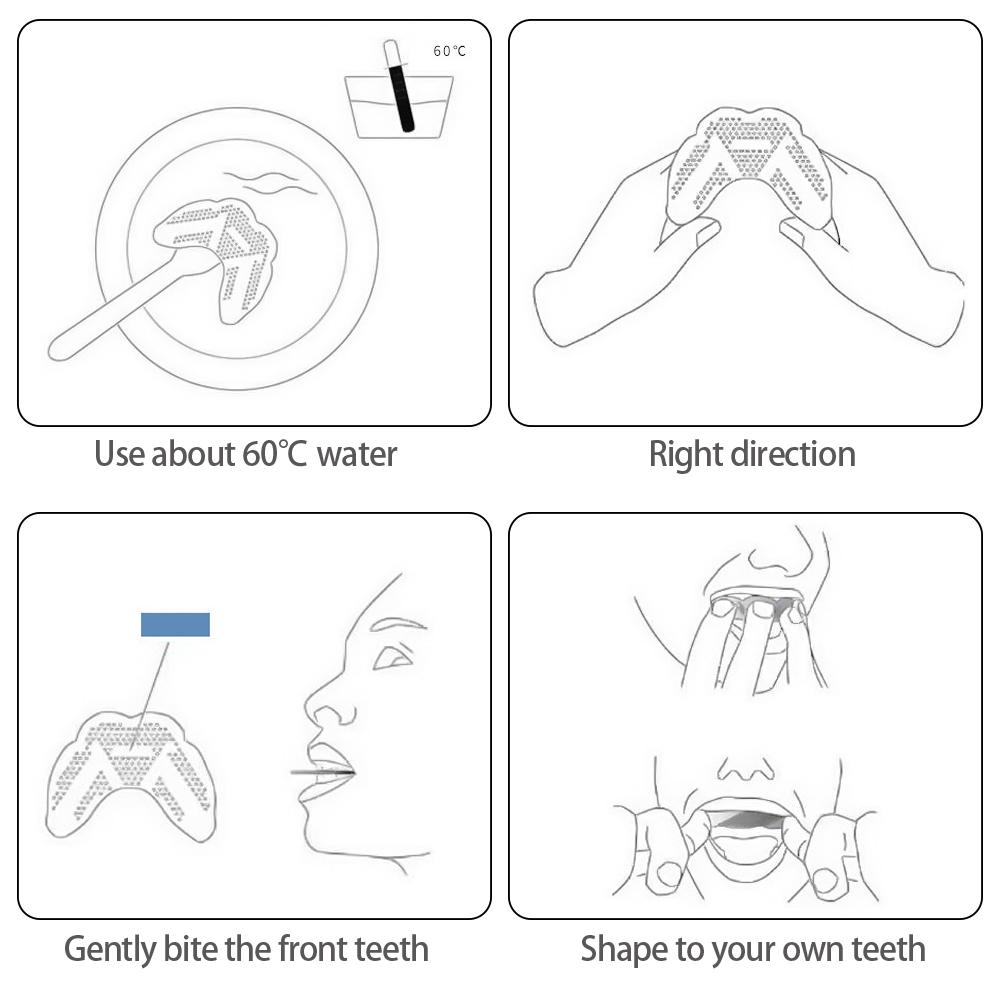 60℃

Use about 60℃ water

Right direction

Gently bite the front teeth

Shape to your own teeth