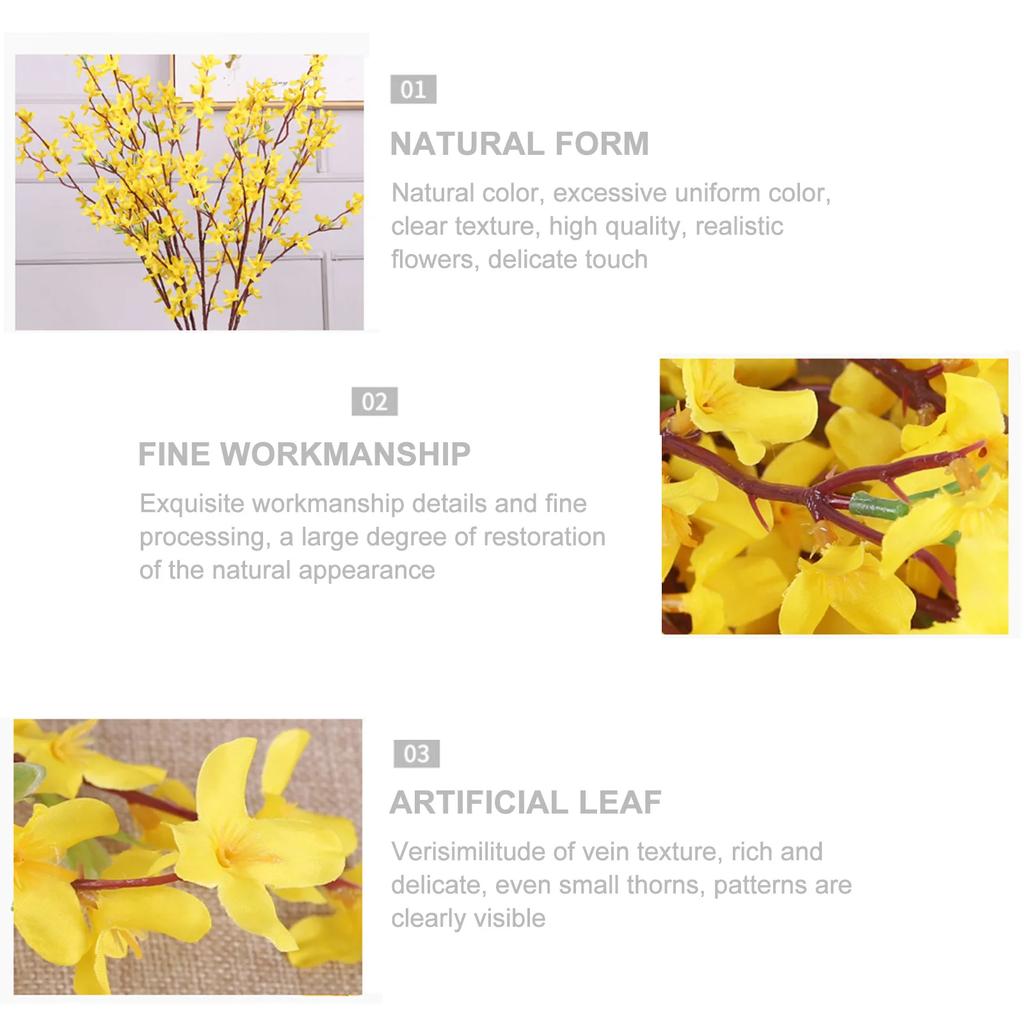 01

NATURAL FORM

Natural color, excessive uniform color, clear texture, high quality, realistic flowers, delicate touch

02

FINE WORKMANSHIP

Exquisite workmanship details and fine processing, a large degree of restoration of the natural appearance

03

ARTIFICIAL LEAF

Verisimilitude of vein texture, rich and delicate, even small thorns, patterns are clearly visible