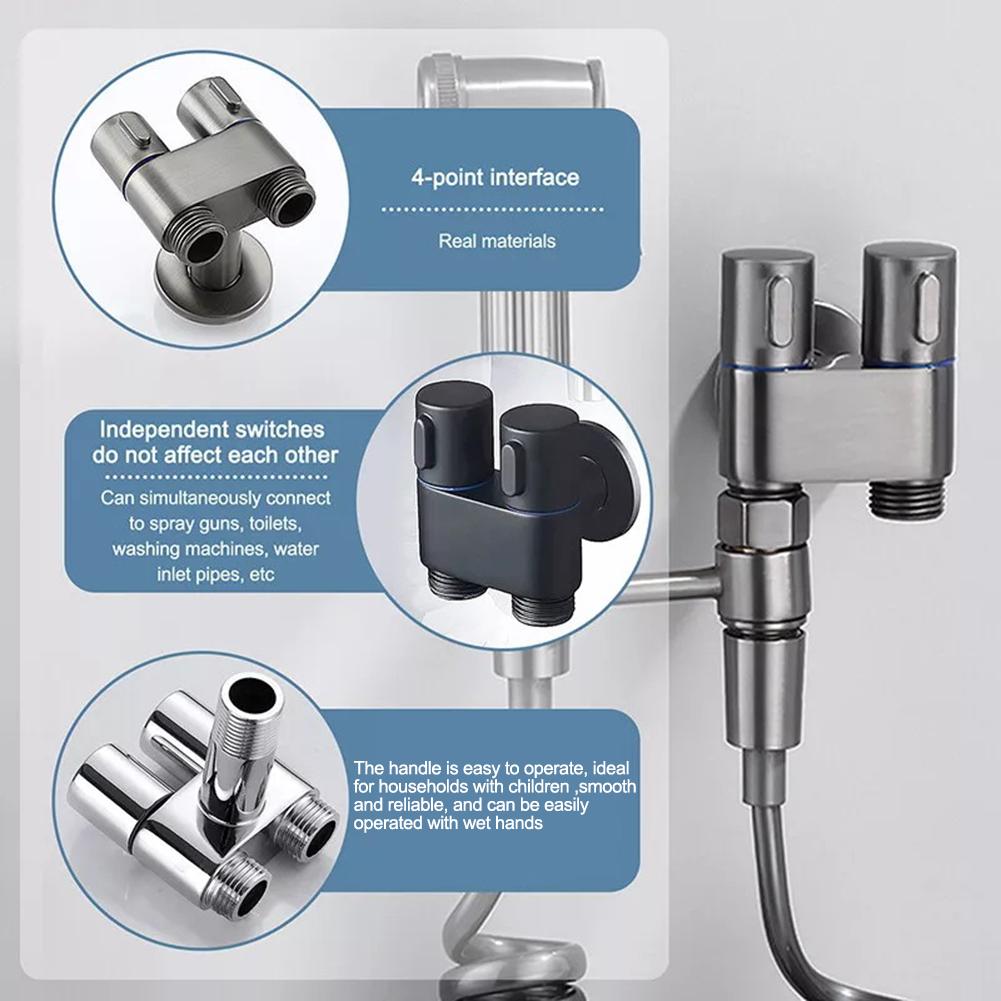 4-point interface

Real materials

Independent switches do not affect each other

Can simultaneously connect to spray guns, toilets, washing machines, water inlet pipes, etc

The handle is easy to operate, ideal for households with children ,smooth and reliable, and can be easily operated with wet hands