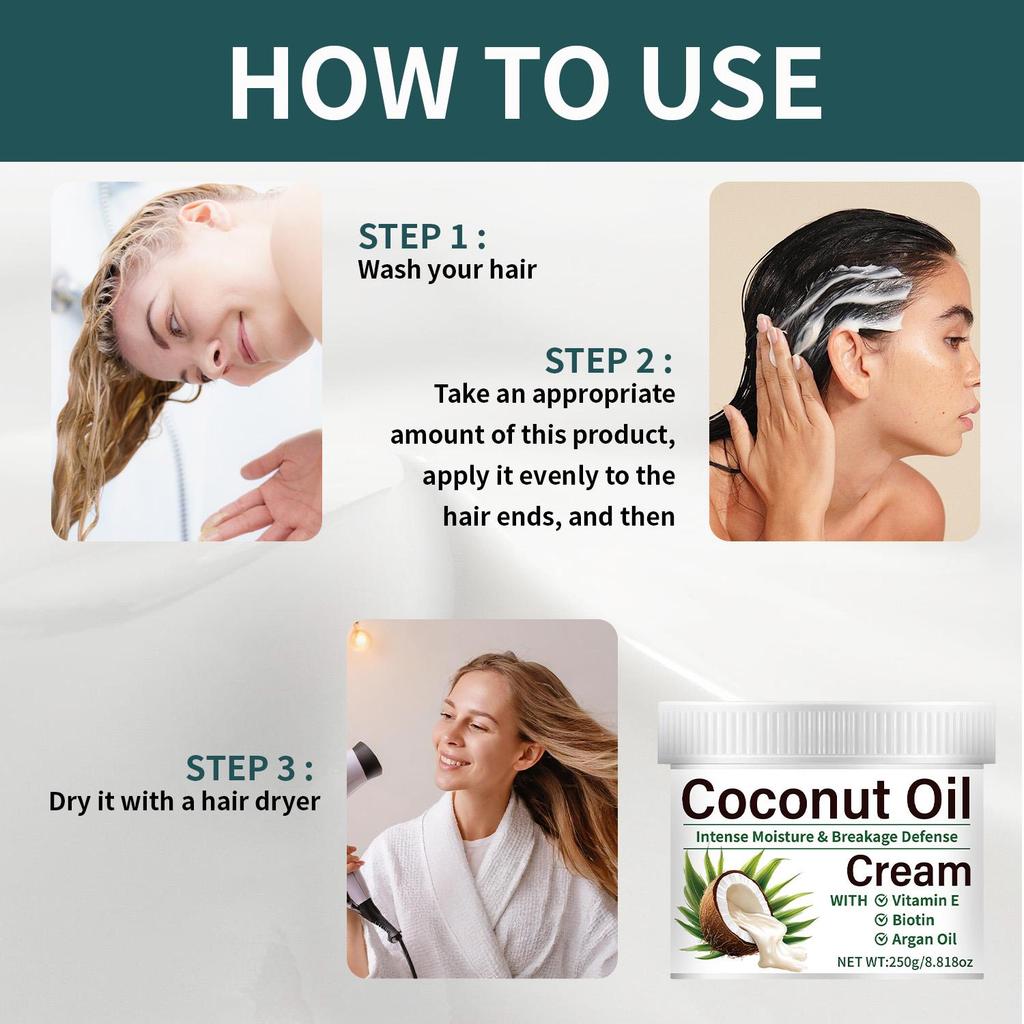 HOW TO USE

STEP 1 :
Wash your hair

STEP 2 :
Take an appropriate amount of this product, apply it evenly to the hair ends, and then

STEP 3 :
Dry it with a hair dryer

Coconut Oil
Intense Moisture & Breakage Defense
Cream
WITH Vitamin E
Biotin
Argan Oil
NET WT:250g/8.818oz