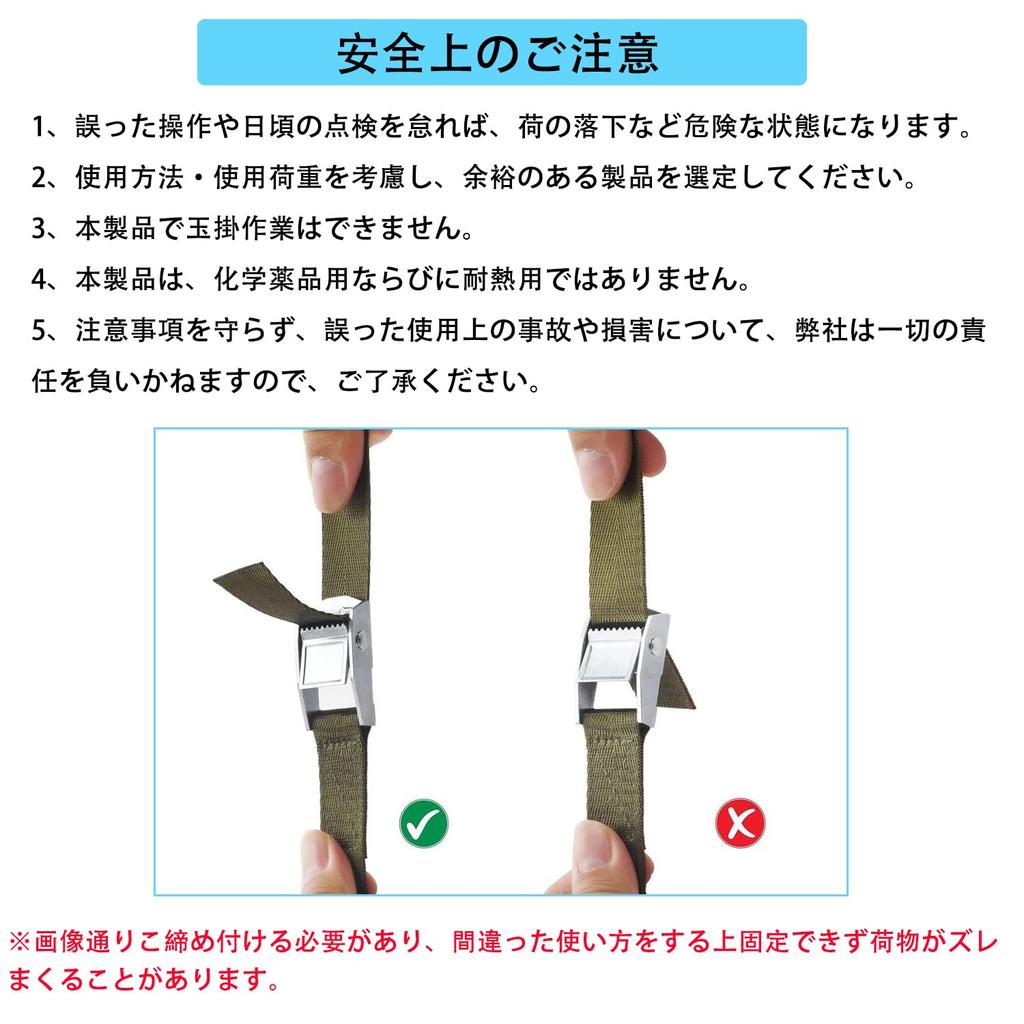 安全上のご注意

1、誤った操作や日頃の点検を怠れば、荷の落下など危険な状態になります。

2、使用方法・使用荷重を考慮し、余裕のある製品を選定してください。

3、本製品で玉掛作業はできません。

4、本製品は、化学薬品用ならびに耐熱用ではありません。

5、注意事項を守らず、誤った使用上の事故や損害について、弊社は一切の責任を負いかねますので、ご了承ください。

※画像通りこ締め付ける必要があり、間違った使い方をする上固定できず荷物がズレまくることがあります。