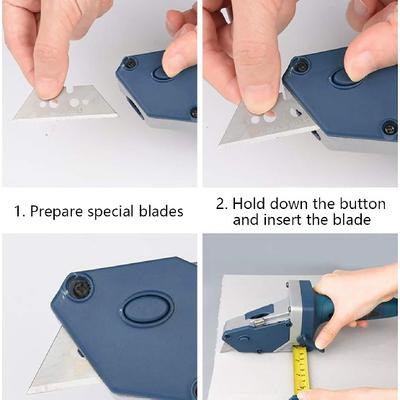 1. Prepare special blades

2. Hold down the button and insert the blade