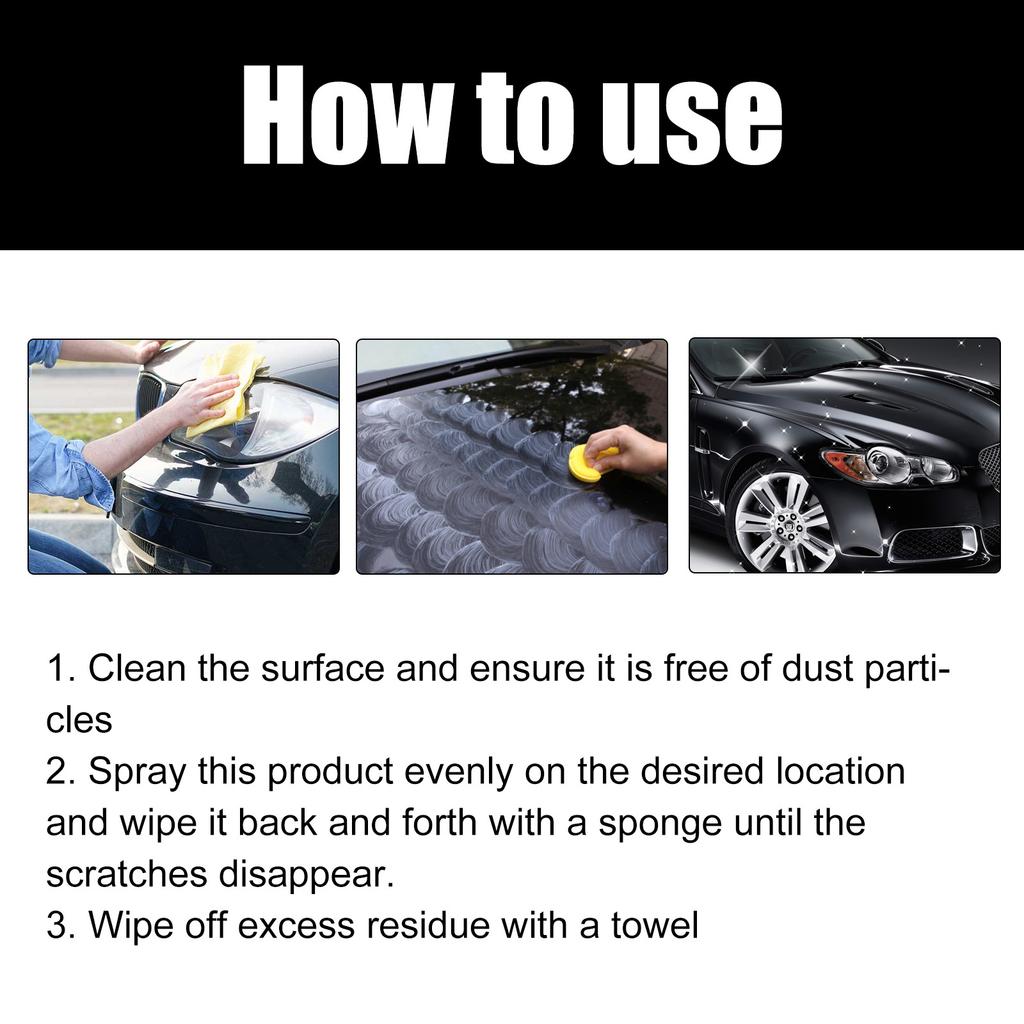 How to use

1. Clean the surface and ensure it is free of dust particles
2. Spray this product evenly on the desired location and wipe it back and forth with a sponge until the scratches disappear.
3. Wipe off excess residue with a towel