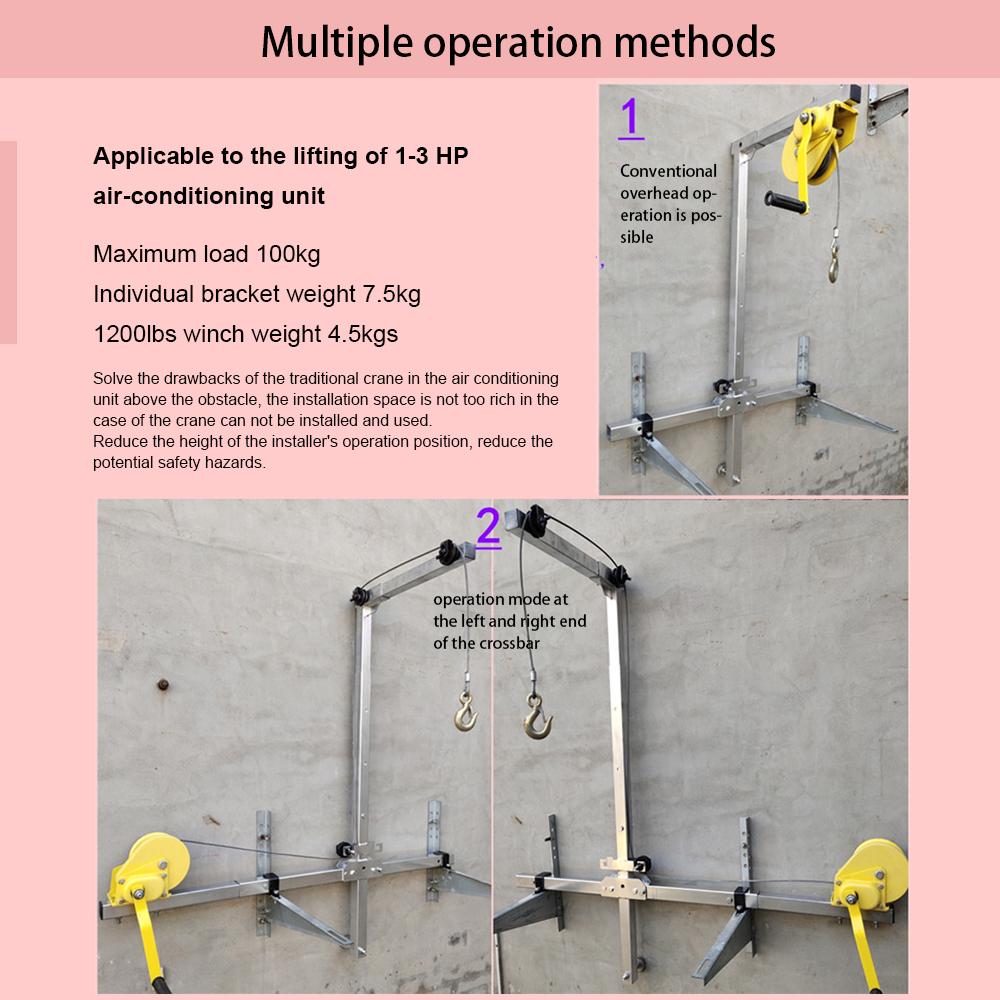 Multiple operation methods

Applicable to the lifting of 1-3 HP air-conditioning unit

Maximum load 100kg
Individual bracket weight 7.5kg
1200lbs winch weight 4.5kgs

Solve the drawbacks of the traditional crane in the air conditioning unit above the obstacle, the installation space is not too rich in the case of the crane can not be installed and used.
Reduce the height of the installer's operation position, reduce the potential safety hazards.

1
Conventional overhead operation is possible

2
operation mode at the left and right end of the crossbar