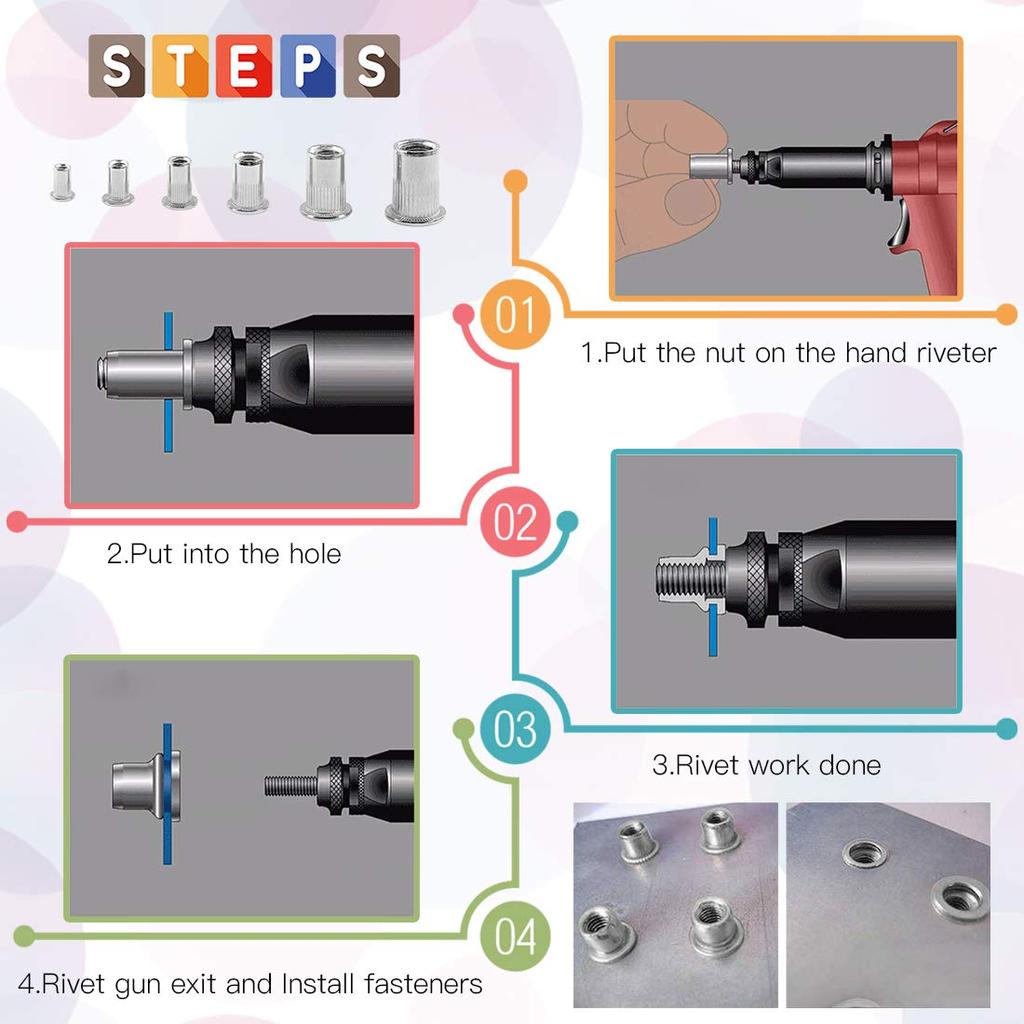 STEPS

01

1.Put the nut on the hand riveter

02

2.Put into the hole

03

3.Rivet work done

04

4.Rivet gun exit and Install fasteners